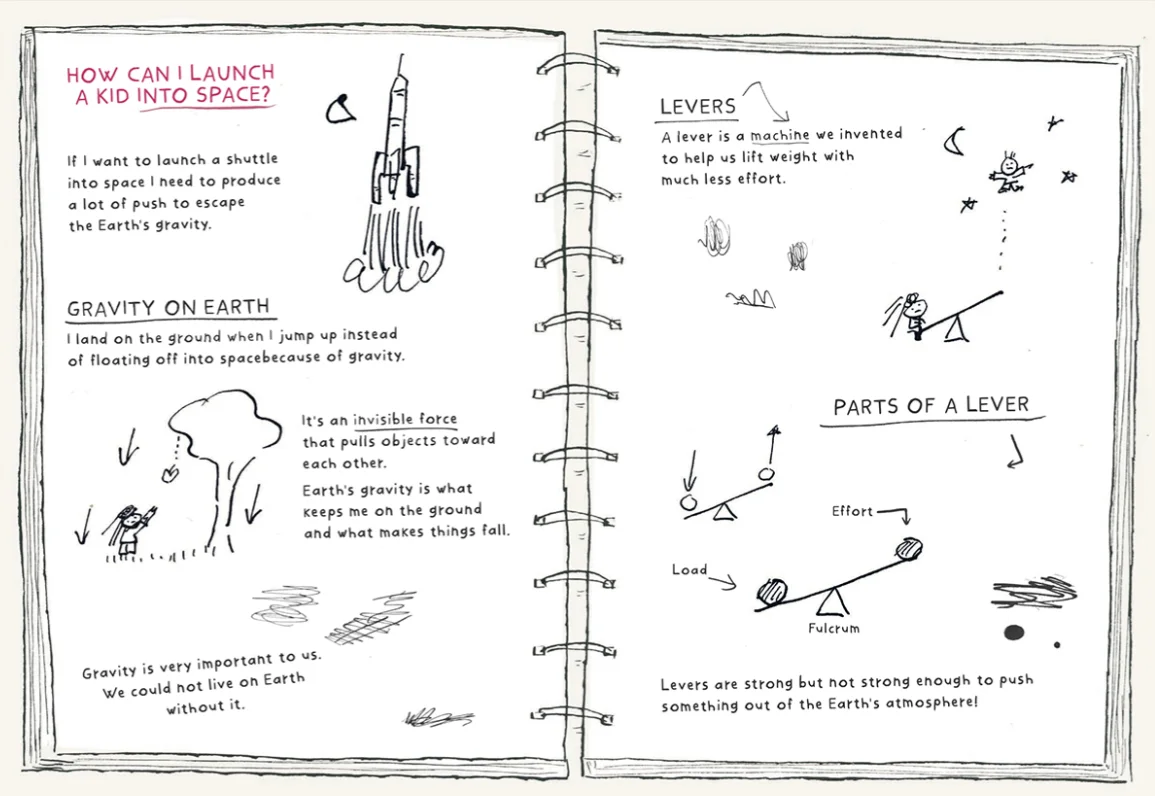 HOW CAN I LAUNCH A KID INTO SPACE?

If I want to launch a shuttle into space I need to produce a lot of push to escape the Earth's gravity.

GRAVITY ON EARTH

I land on the ground when I jump up instead of floating off into spacebecause of gravity.

It's an invisible force that pulls objects toward each other.

Earth's gravity is what keeps me on the ground and what makes things fall.

Gravity is very important to us. We could not live on Earth without it.

LEVERS

A lever is a machine we invented to help us lift weight with much less effort.

PARTS OF A LEVER

Effort

Load

Fulcrum

Levers are strong but not strong enough to push something out of the Earth's atmosphere!