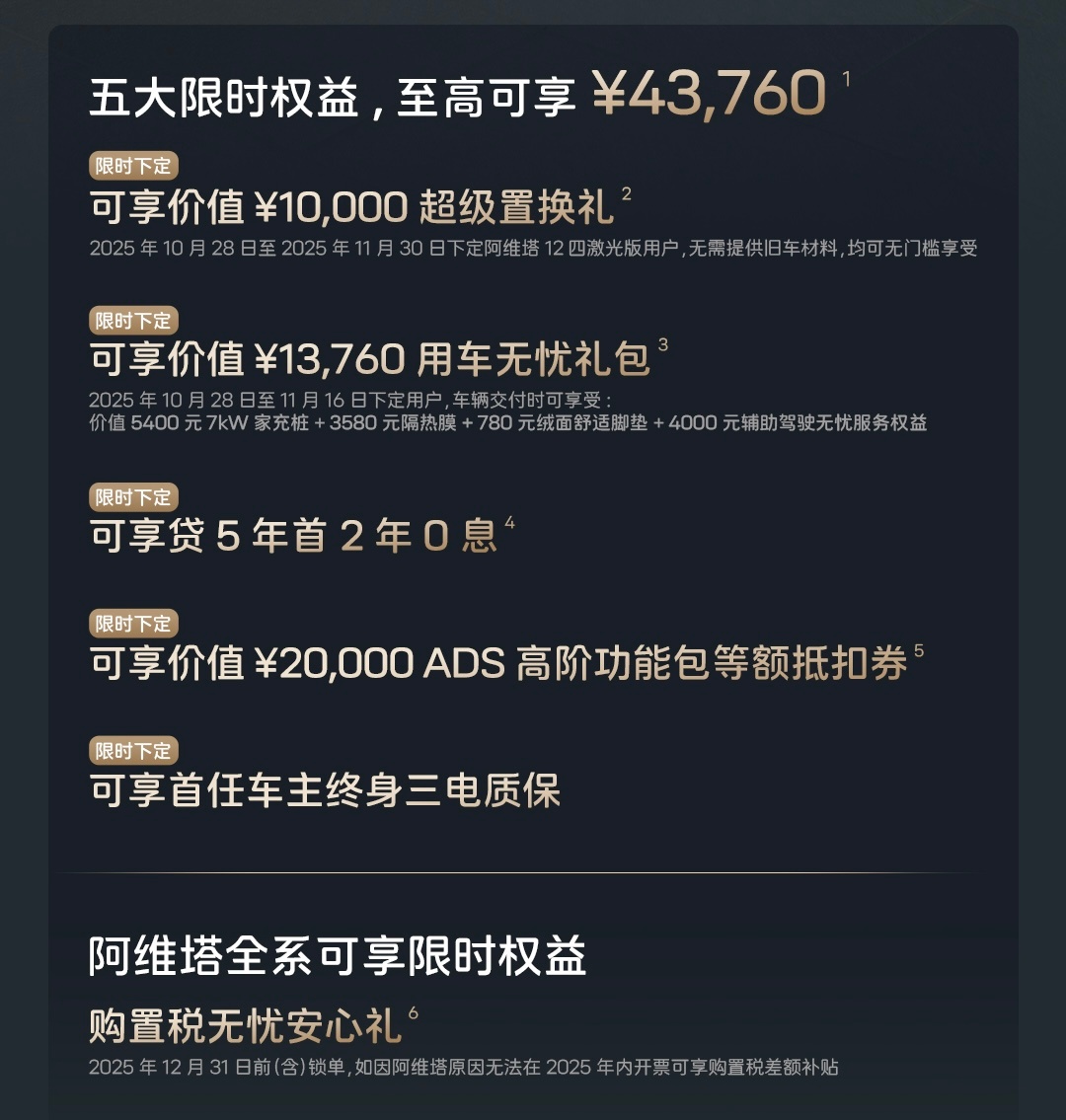 五大限时权益，至高可享¥43,760$^{1}$

限时下定

可享价值¥10,000超级置换礼$^{2}$

2025年10月28日至2025年11月30日下定阿维塔12四激光版用户，无需提供旧车材料，均可无门槛享受

限时下定

可享价值¥13,760用车无忧礼包$^{3}$

2025年10月28日至11月16日下定用户，车辆交付时可享受：
价值5400元7kW家充桩+3580元隔热膜+780元绒面舒适脚垫+4000元辅助驾驶无忧服务权益

限时下定

可享贷5年首2年0息$^{4}$

限时下定

可享价值¥20,000 ADS高阶功能包等额抵扣券$^{5}$

限时下定

可享首任车主终身三电质保

阿维塔全系可享限时权益

购置税无忧安心礼$^{6}$

2025年12月31日前(含)锁单，如因阿维塔原因无法在2025年内开票可享购置税差额补贴