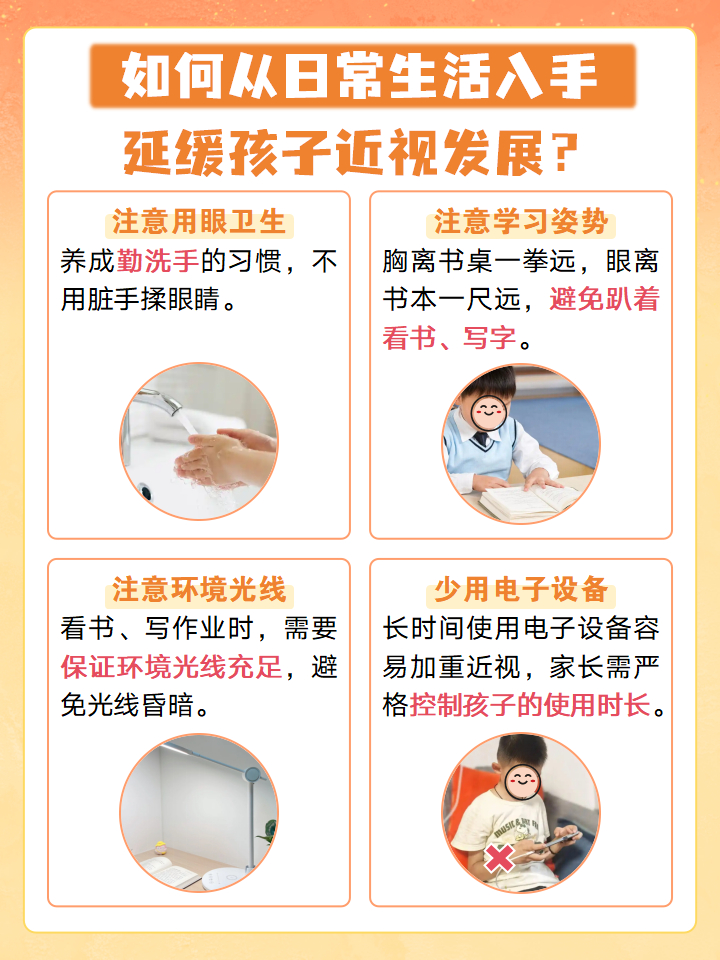 如何从日常生活入手
延缓孩子近视发展？

注意用眼卫生
养成勤洗手的习惯，不用脏手揉眼睛。

注意学习姿势
胸离书桌一拳远，眼离书本一尺远，避免趴着看书、写字。

注意环境光线
看书、写作业时，需要保证环境光线充足，避免光线昏暗。

少用电子设备
长时间使用电子设备容易加重近视，家长需严格控制孩子的使用时长。