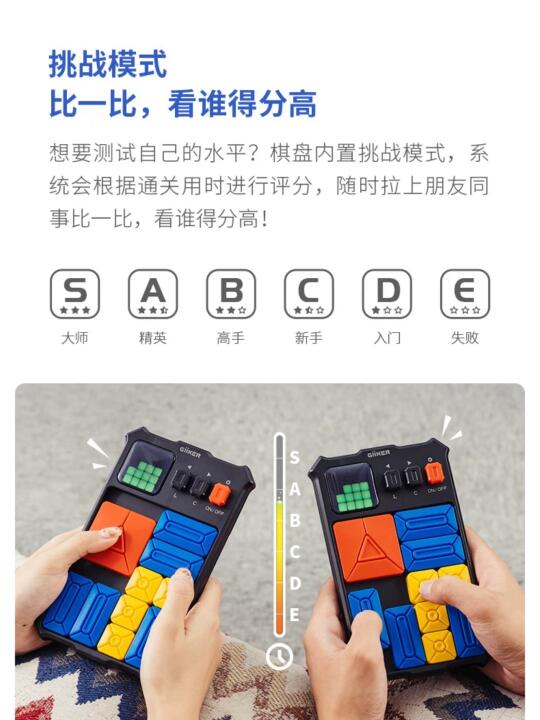 挑战模式
比一比，看谁得分高

想要测试自己的水平？棋盘内置挑战模式，系统会根据通关用时进行评分，随时拉上朋友同事比一比，看谁得分高！

S
大师

A
精英

B
高手

C
新手

D
入门

E
失败

GiiKER
L C ON/OFF

S
A
B
C
D
E

GiiKER
L C ON/OFF