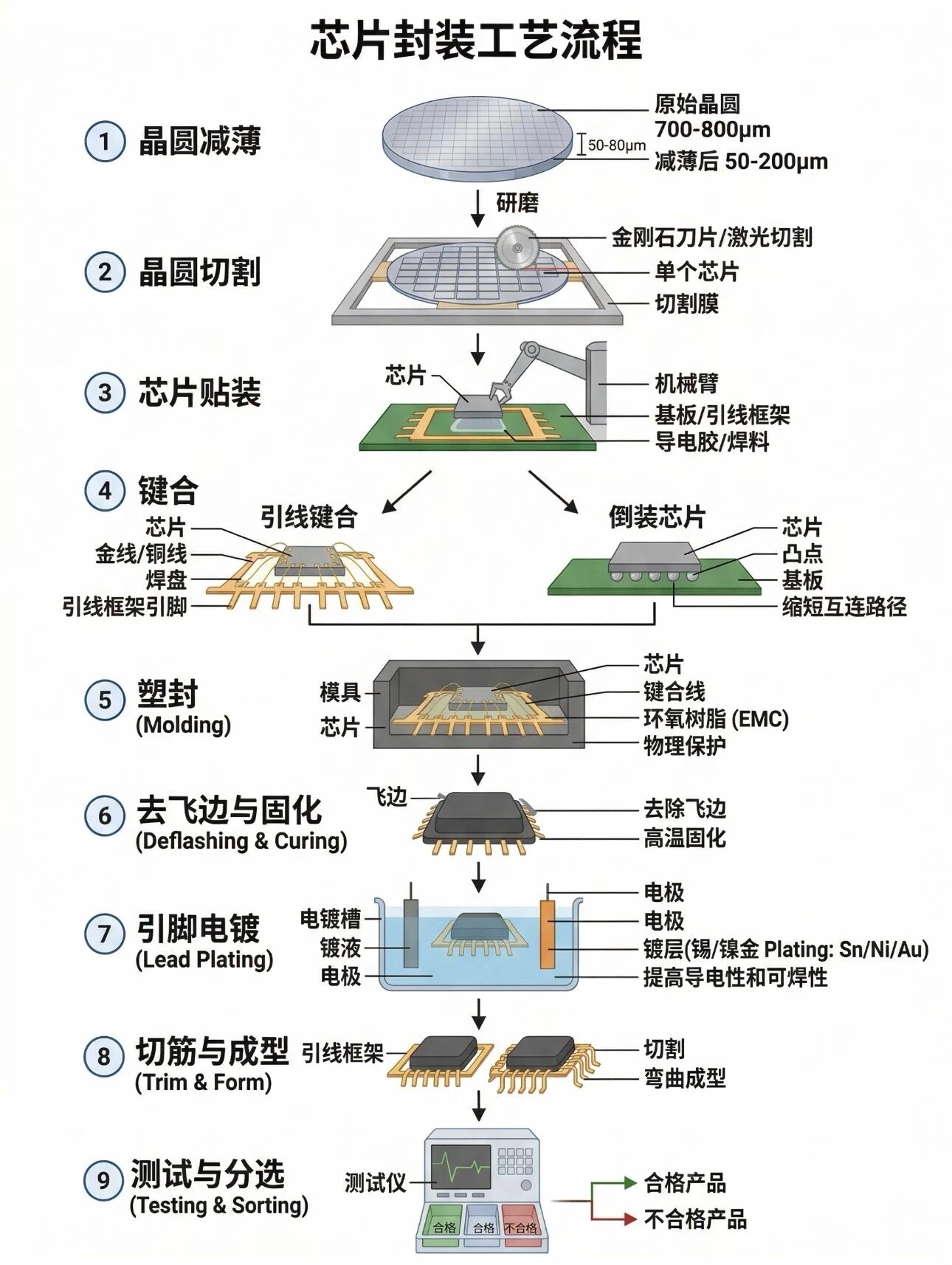 芯片封装工艺流程

1 晶圆减薄

原始晶圆
700-800μm
50-80μm
减薄后 50-200μm

研磨

2 晶圆切割

金刚石刀片/激光切割
单个芯片
切割膜

3 芯片贴装

芯片
机械臂
基板/引线框架
导电胶/焊料

4 键合

引线键合
芯片
金线/铜线
焊盘
引线框架引脚

倒装芯片
芯片
凸点
基板
缩短互连路径

5 塑封
(Molding)

模具
芯片
芯片
键合线
环氧树脂 (EMC)
物理保护

6 去飞边与固化
(Deflashing & Curing)

飞边
去除飞边
高温固化

7 引脚电镀
(Lead Plating)

电镀槽
镀液
电极
电极
电极
镀层(锡/镍金 Plating: Sn/Ni/Au)
提高导电性和可焊性

8 切筋与成型
(Trim & Form)

引线框架
切割
弯曲成型

9 测试与分选
(Testing & Sorting)

测试仪
合格
合格
不合格
合格产品
不合格产品