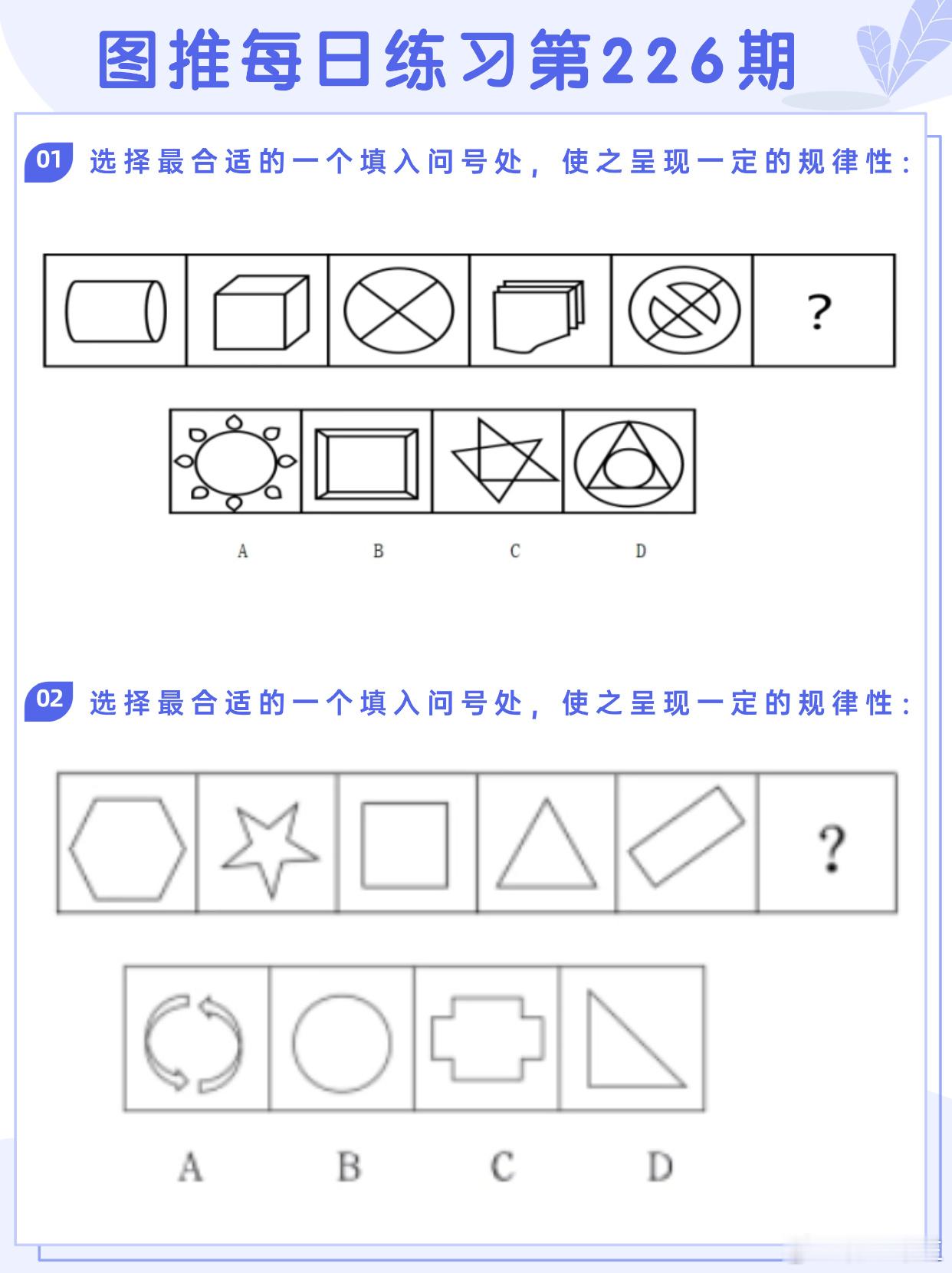 图推每日练习第226期

01 选择最合适的一个填入问号处，使之呈现一定的规律性：

?

A B C D

02 选择最合适的一个填入问号处，使之呈现一定的规律性：

?

A B C D