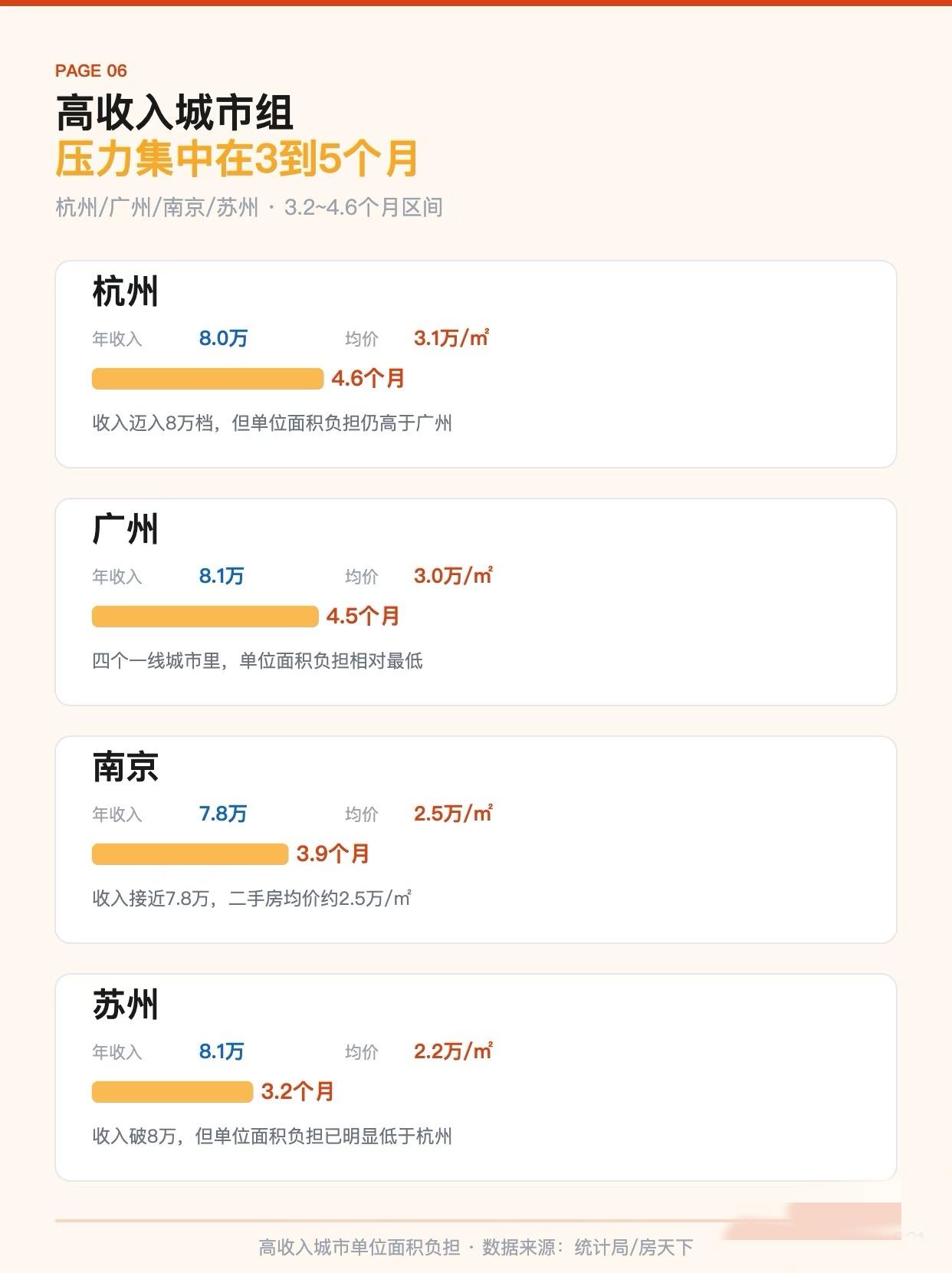 PAGE 06

高收入城市组
压力集中在3到5个月

杭州/广州/南京/苏州 · 3.2~4.6个月区间

杭州

年收入 8.0万 均价 3.1万/㎡

4.6个月

收入迈入8万档，但单位面积负担仍高于广州

广州

年收入 8.1万 均价 3.0万/㎡

4.5个月

四个一线城市里，单位面积负担相对最低

南京

年收入 7.8万 均价 2.5万/㎡

3.9个月

收入接近7.8万，二手房均价约2.5万/㎡

苏州

年收入 8.1万 均价 2.2万/㎡

3.2个月

收入破8万，但单位面积负担已明显低于杭州

高收入城市单位面积负担 · 数据来源：统计局/房天下