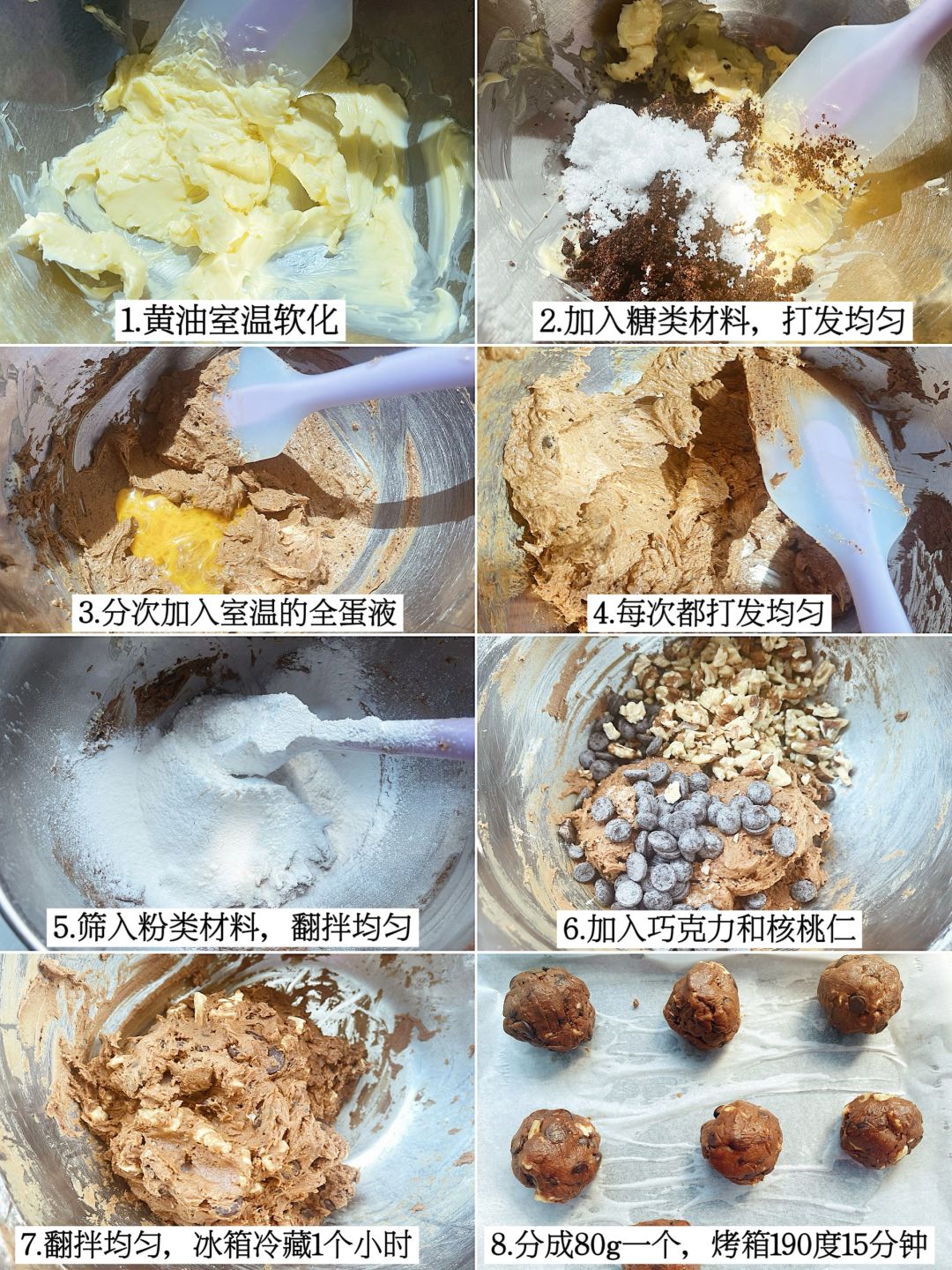 1.黄油室温软化

2.加入糖类材料，打发均匀

3.分次加入室温的全蛋液

4.每次都打发均匀

5.筛入粉类材料，翻拌均匀

6.加入巧克力和核桃仁

7.翻拌均匀，冰箱冷藏1个小时

8.分成80g一个，烤箱190度15分钟