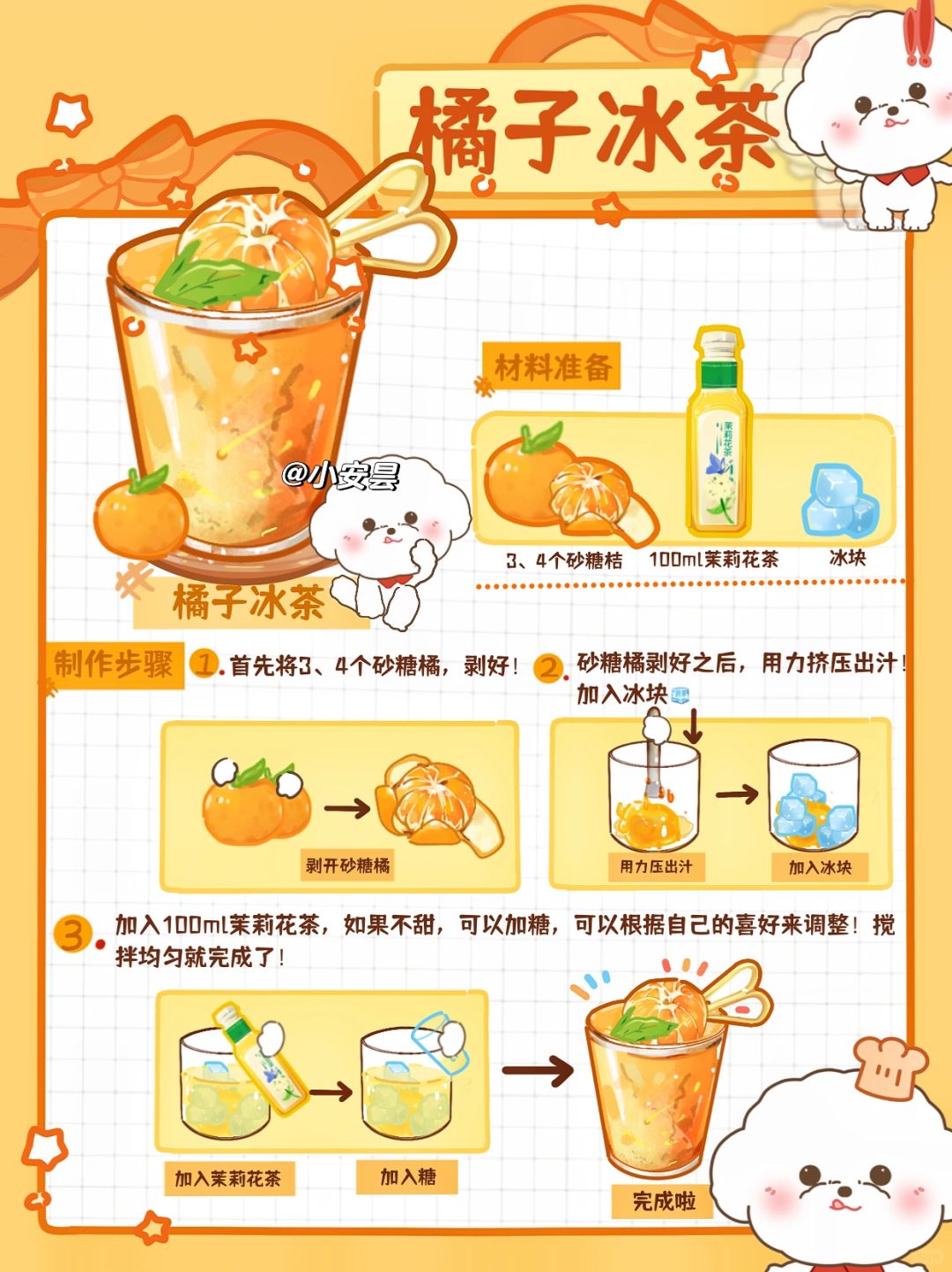 橘子冰茶

@小安昙

橘子冰茶

材料准备

茉莉花茶

3、4个砂糖桔　100ml茉莉花茶　冰块

制作步骤

1. 首先将3、4个砂糖橘，剥好！

剥开砂糖橘

2. 砂糖橘剥好之后，用力挤压出汁！加入冰块

用力压出汁　加入冰块

3. 加入100ml茉莉花茶，如果不甜，可以加糖，可以根据自己的喜好来调整！搅拌均匀就完成了！

加入茉莉花茶　加入糖　完成啦