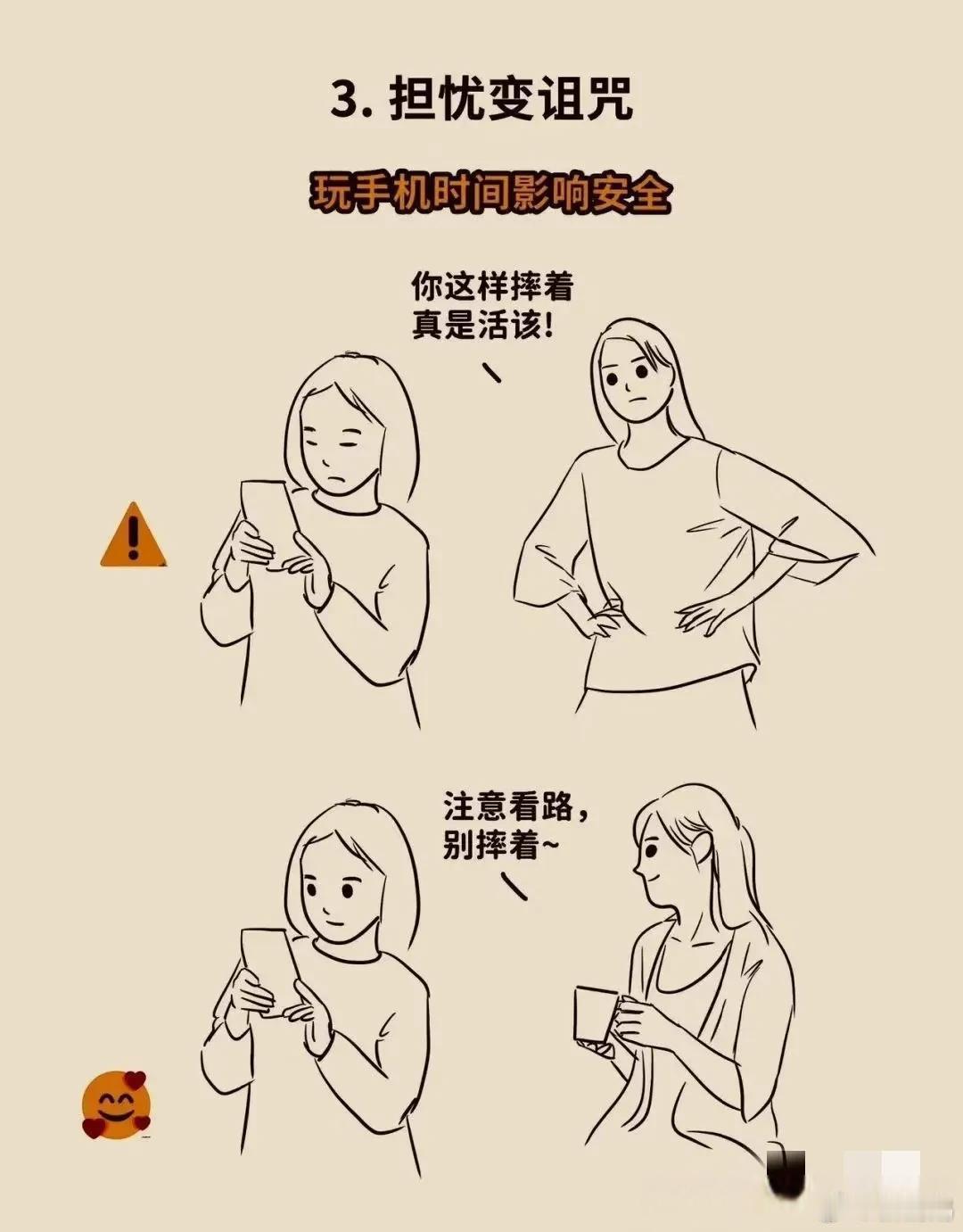 3. 担忧变诅咒

玩手机时间影响安全

你这样摔着真是活该!

注意看路,别摔着~