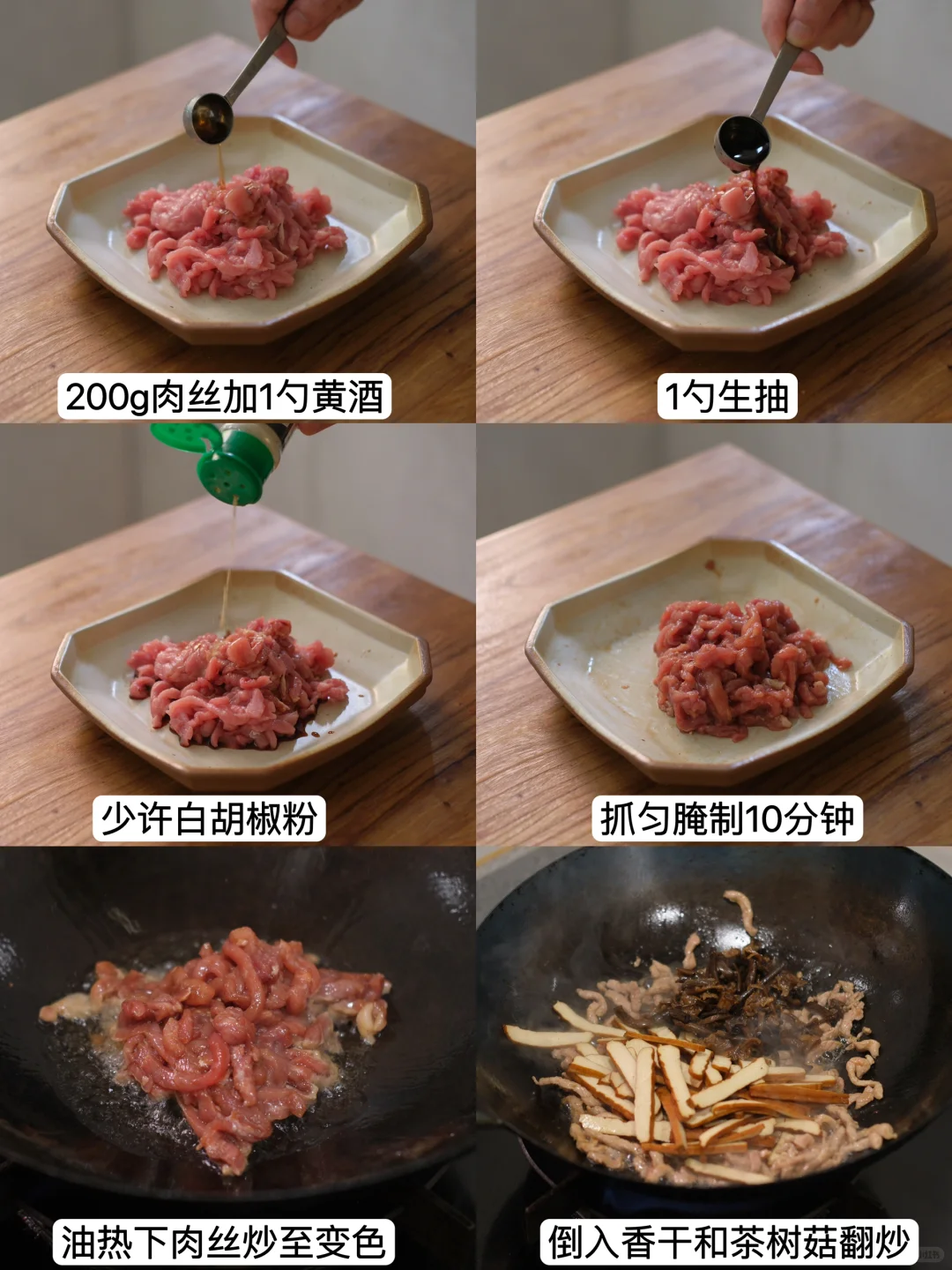 200g肉丝加1勺黄酒

1勺生抽

少许白胡椒粉

抓匀腌制10分钟

油热下肉丝炒至变色

倒入香干和茶树菇翻炒