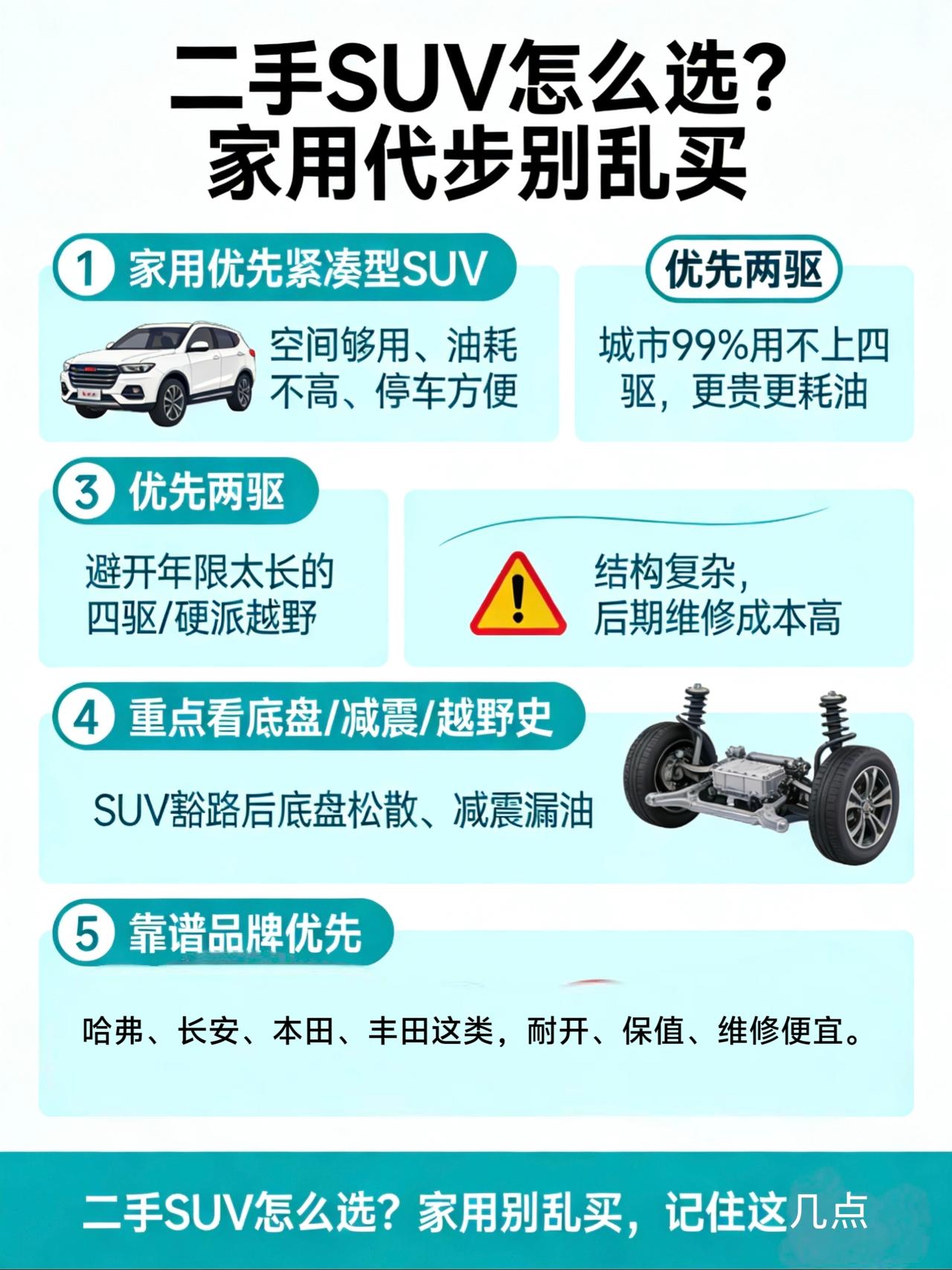 二手SUV怎么选？
家用代步别乱买

1 家用优先紧凑型SUV

空间够用、油耗不高、停车方便

优先两驱

城市99%用不上四驱，更贵更耗油

3 优先两驱

避开年限太长的四驱/硬派越野

结构复杂，后期维修成本高

4 重点看底盘/减震/越野史

SUV豁路后底盘松散、减震漏油

5 靠谱品牌优先

哈弗、长安、本田、丰田这类，耐开、保值、维修便宜。

二手SUV怎么选？家用别乱买，记住这几点