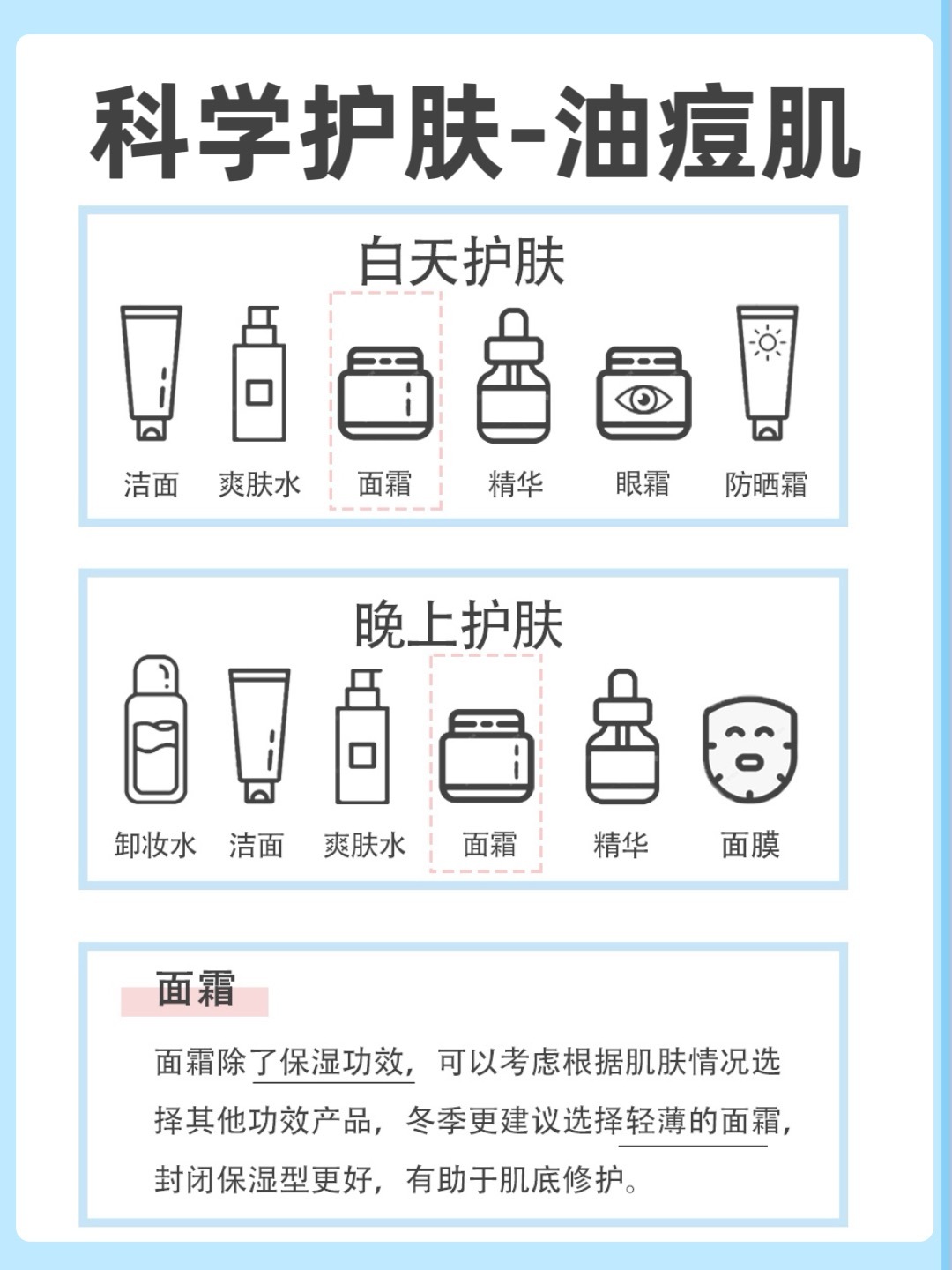 科学护肤-油痘肌

白天护肤

洁面 爽肤水 面霜 精华 眼霜 防晒霜

晚上护肤

卸妆水 洁面 爽肤水 面霜 精华 面膜

面霜

面霜除了保湿功效，可以考虑根据肌肤情况选择其他功效产品，冬季更建议选择轻薄的面霜，封闭保湿型更好，有助于肌底修护。