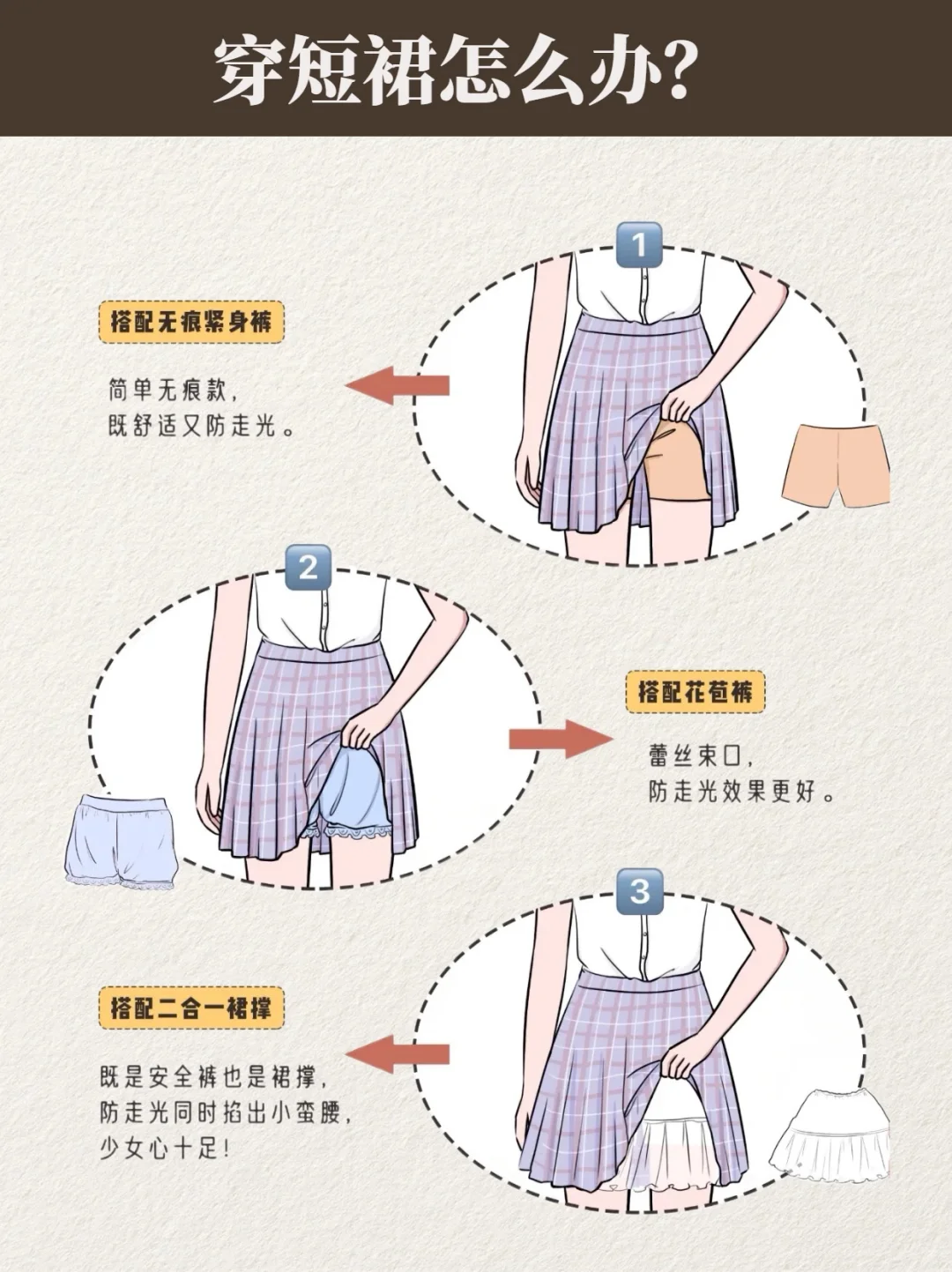 穿短裙怎么办?

1

搭配无痕紧身裤

简单无痕款,
既舒适又防走光。

2

搭配花苞裤

蕾丝束口,
防走光效果更好。

3

搭配二合一裙撑

既是安全裤也是裙撑,
防走光同时掐出小蛮腰,
少女心十足!