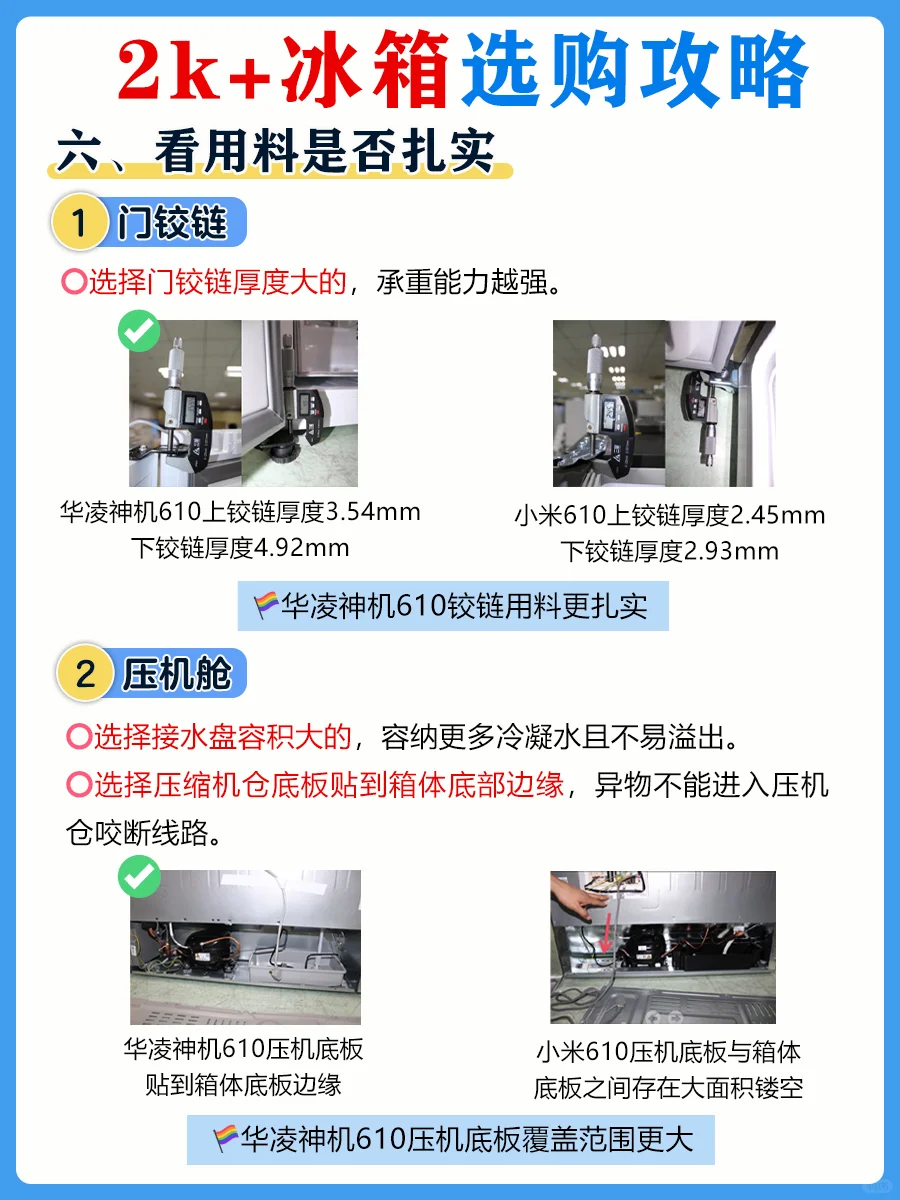 2k+冰箱选购攻略

六、看用料是否扎实

1 门铰链

⭕选择门铰链厚度大的，承重能力越强。

华凌神机610上铰链厚度3.54mm
下铰链厚度4.92mm

小米610上铰链厚度2.45mm
下铰链厚度2.93mm

🏳️‍🌈华凌神机610铰链用料更扎实

2 压机舱

⭕选择接水盘容积大的，容纳更多冷凝水且不易溢出。

⭕选择压缩机仓底板贴到箱体底部边缘，异物不能进入压机仓咬断线路。

华凌神机610压机底板
贴到箱体底板边缘

小米610压机底板与箱体
底板之间存在大面积镂空

🏳️‍🌈华凌神机610压机底板覆盖范围更大