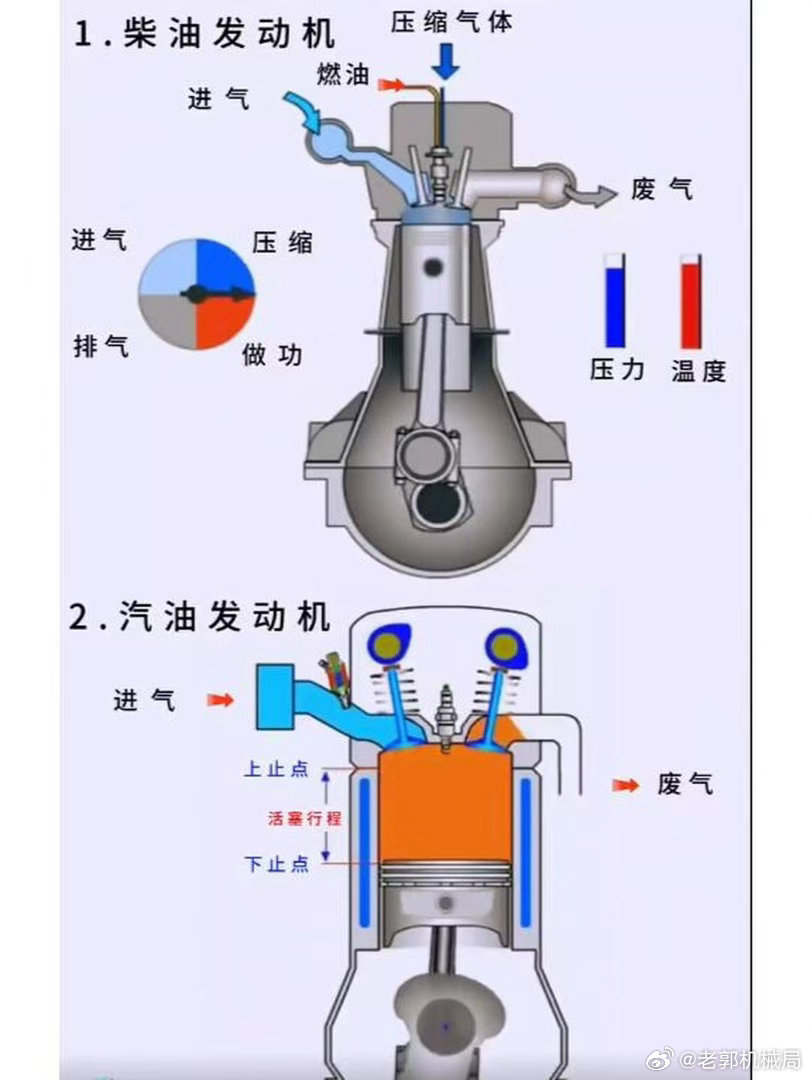 1.柴油发动机

压缩气体

燃油

进气

废气

进气

压缩

排气

做功

压力

温度

2.汽油发动机

进气

上止点

活塞行程

下止点

废气

@老郭机械局