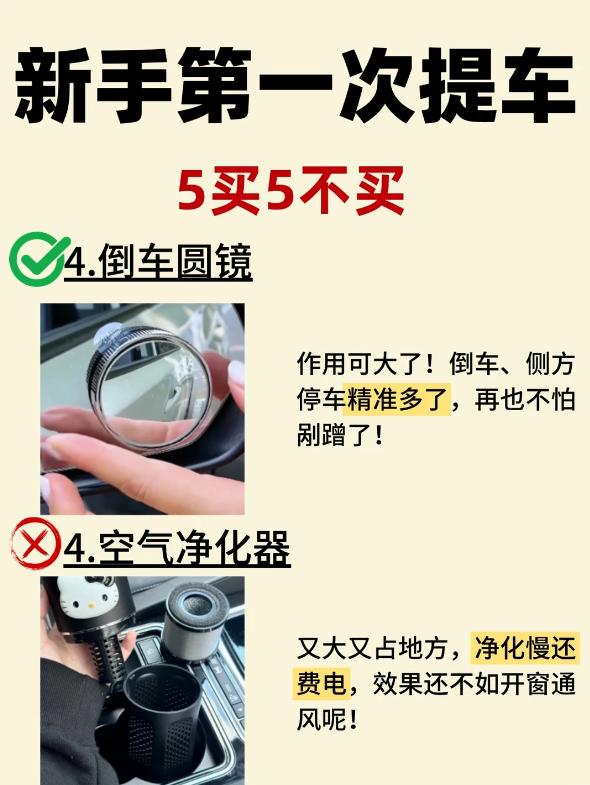 新手第一次提车

5买5不买

4.倒车圆镜

作用可大了！倒车、侧方停车精准多了，再也不怕剐蹭了！

4.空气净化器

又大又占地方，净化慢还费电，效果还不如开窗通风呢！