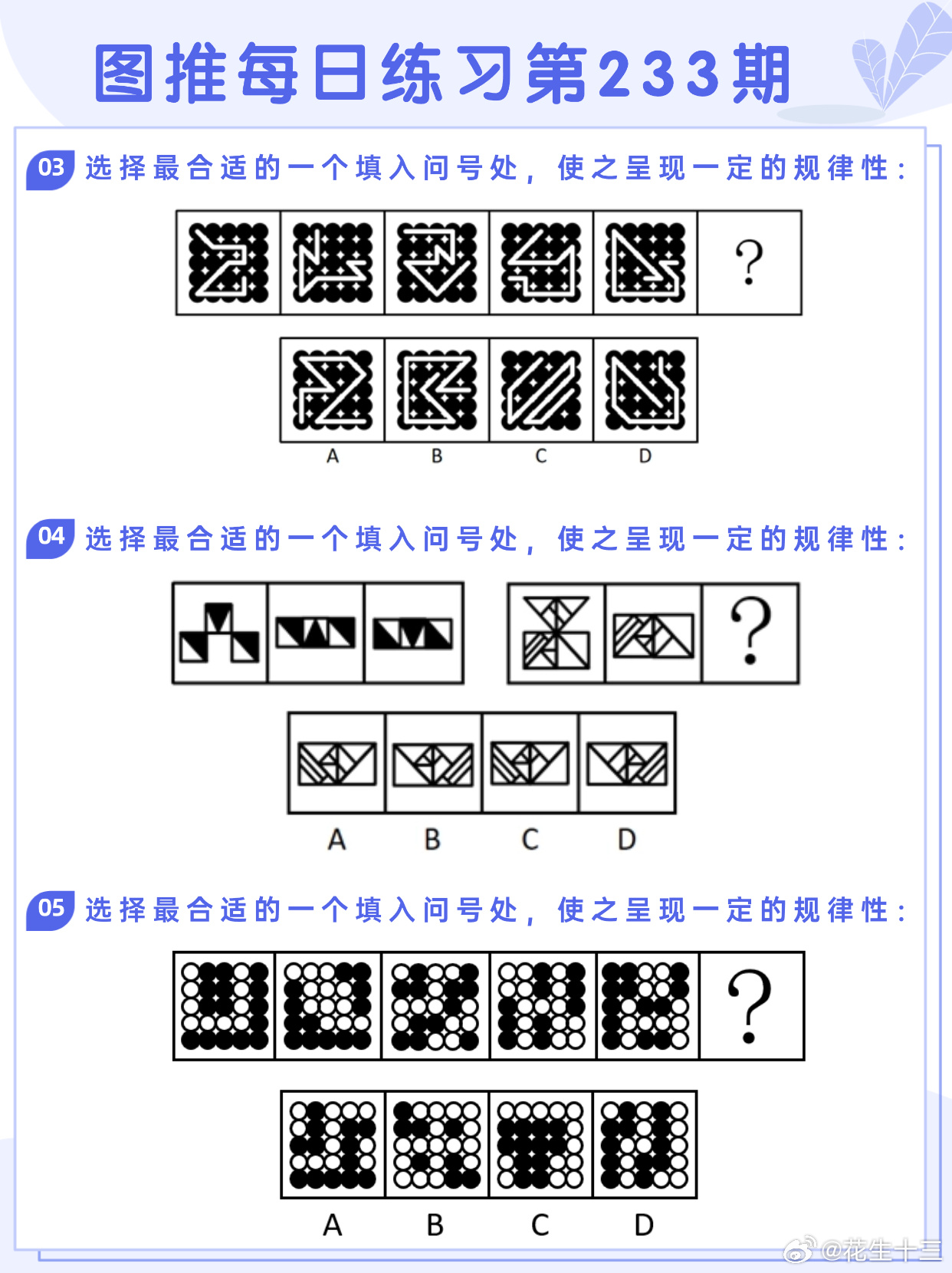 图推每日练习第233期

03 选择最合适的一个填入问号处，使之呈现一定的规律性：

?

A B C D

04 选择最合适的一个填入问号处，使之呈现一定的规律性：

?

A B C D

05 选择最合适的一个填入问号处，使之呈现一定的规律性：

?

A B C D

@花生十三