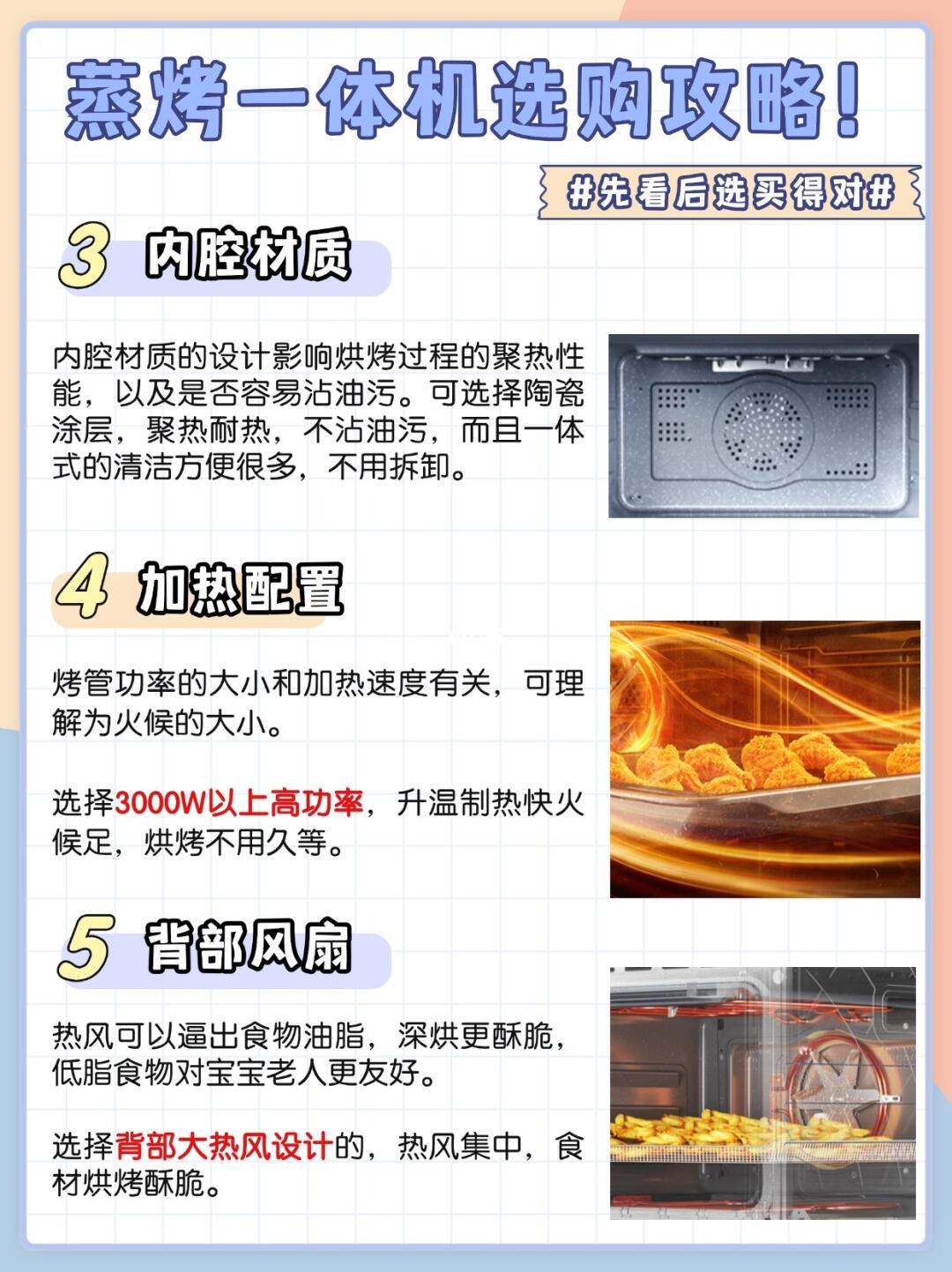 蒸烤一体机选购攻略!

#先看后选买得对#

3 内腔材质

内腔材质的设计影响烘烤过程的聚热性能，以及是否容易沾油污。可选择陶瓷涂层，聚热耐热，不沾油污，而且一体式的清洁方便很多，不用拆卸。

4 加热配置

烤管功率的大小和加热速度有关，可理解为火候的大小。

选择3000W以上高功率，升温制热快火候足，烘烤不用久等。

5 背部风扇

热风可以逼出食物油脂，深烘更酥脆，低脂食物对宝宝老人更友好。

选择背部大热风设计的，热风集中，食材烘烤酥脆。