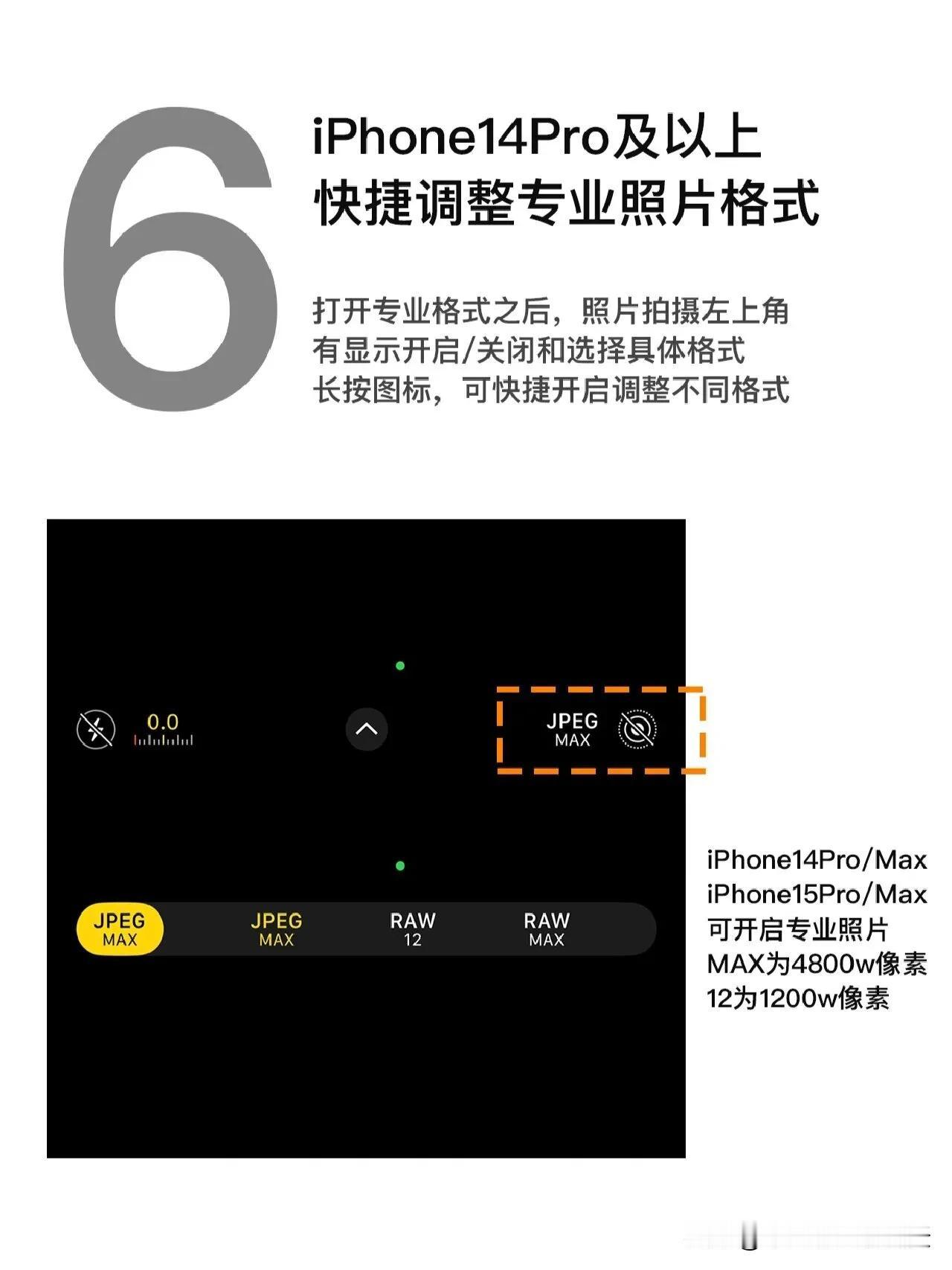 6

iPhone14Pro及以上
快捷调整专业照片格式

打开专业格式之后，照片拍摄左上角
有显示开启/关闭和选择具体格式
长按图标，可快捷开启调整不同格式

0.0

JPEG
MAX

JPEG
MAX

JPEG
MAX

RAW
12

RAW
MAX

iPhone14Pro/Max
iPhone15Pro/Max
可开启专业照片
MAX为4800w像素
12为1200w像素