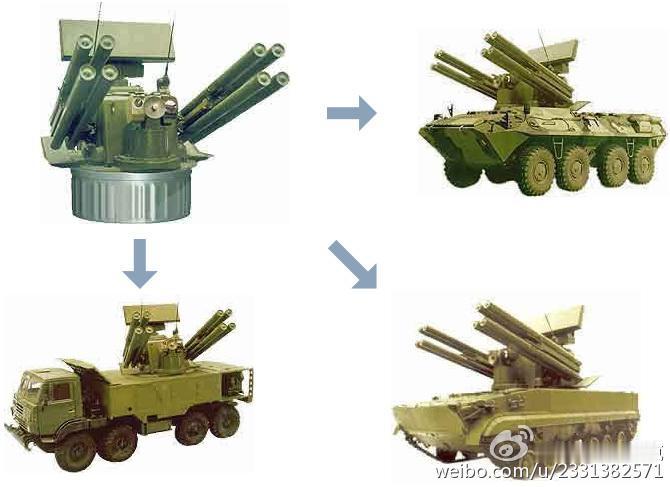 weibo.com/u/2331382571