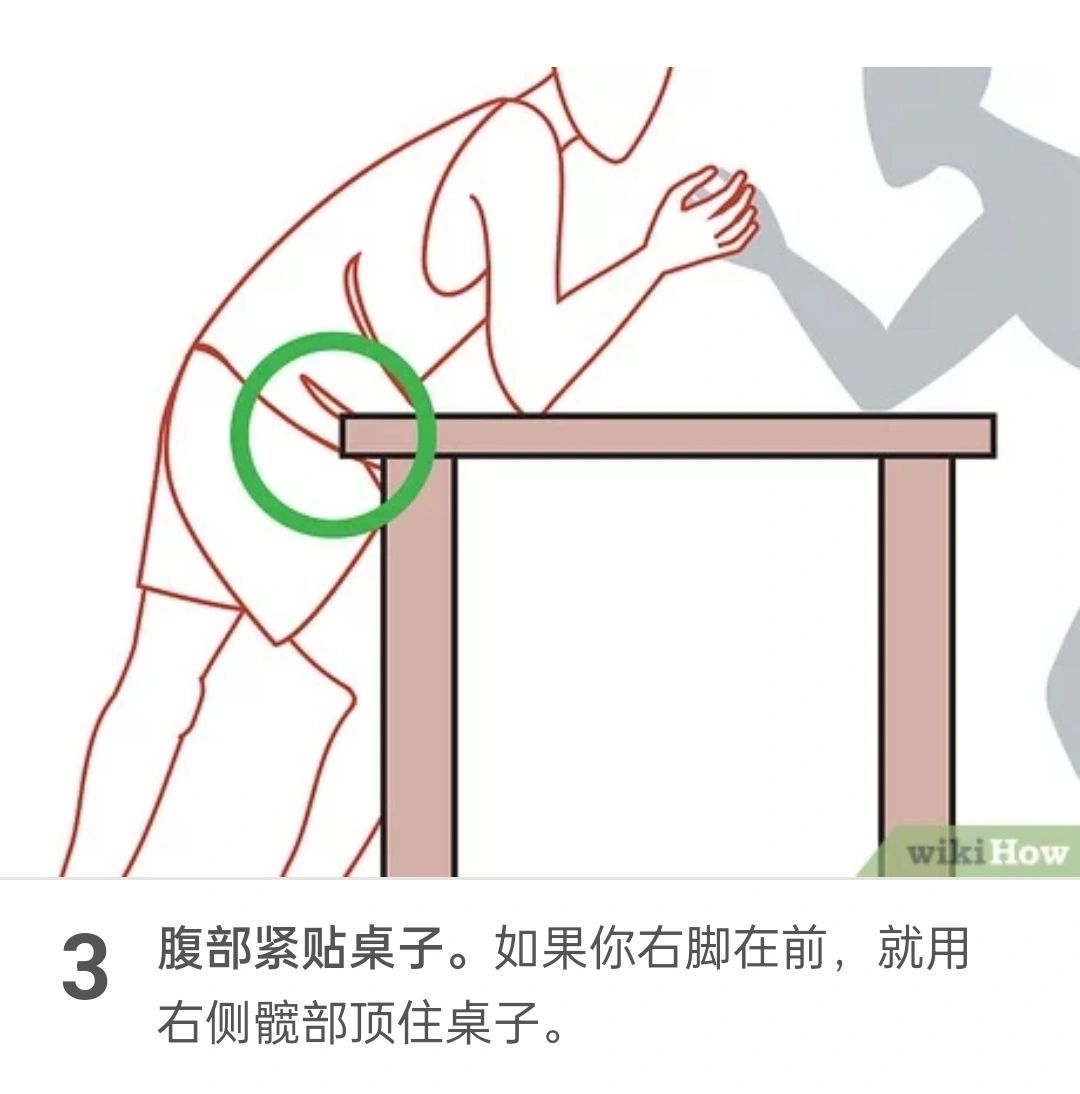 wikiHow

3 腹部紧贴桌子。如果你右脚在前，就用右侧髋部顶住桌子。