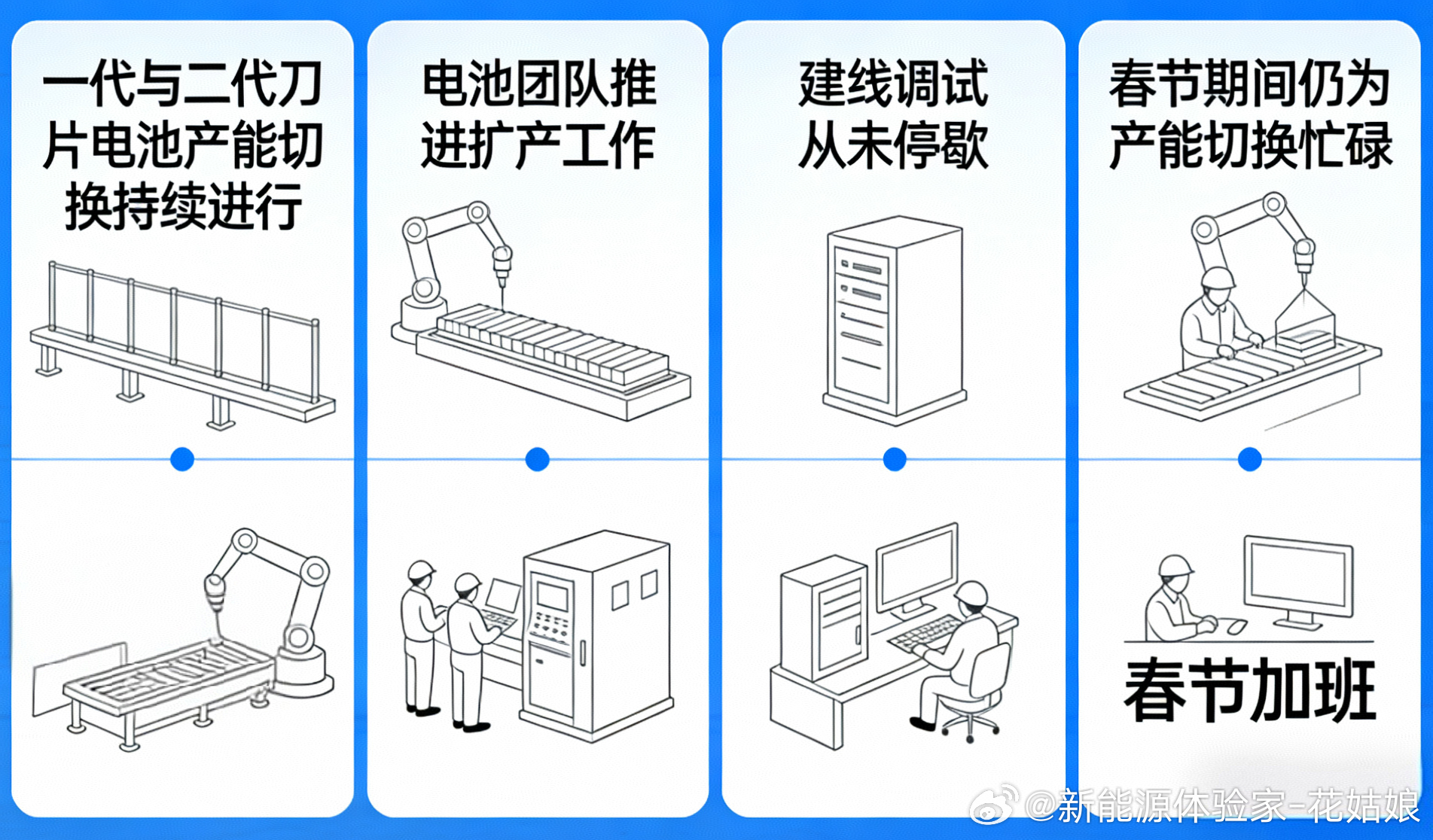 一代与二代刀片电池产能切换持续进行

电池团队推进扩产工作

建线调试从未停歇

春节期间仍为产能切换忙碌

春节加班

@新能源体验家-花姑娘