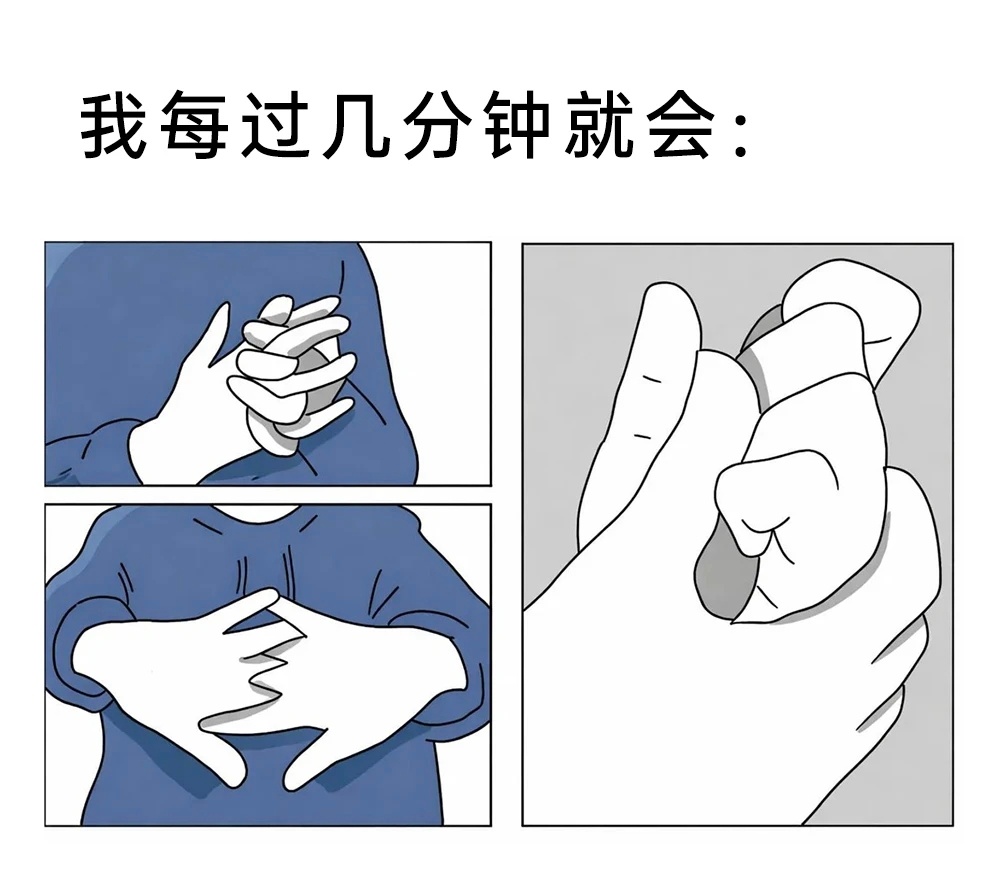 我每过几分钟就会：