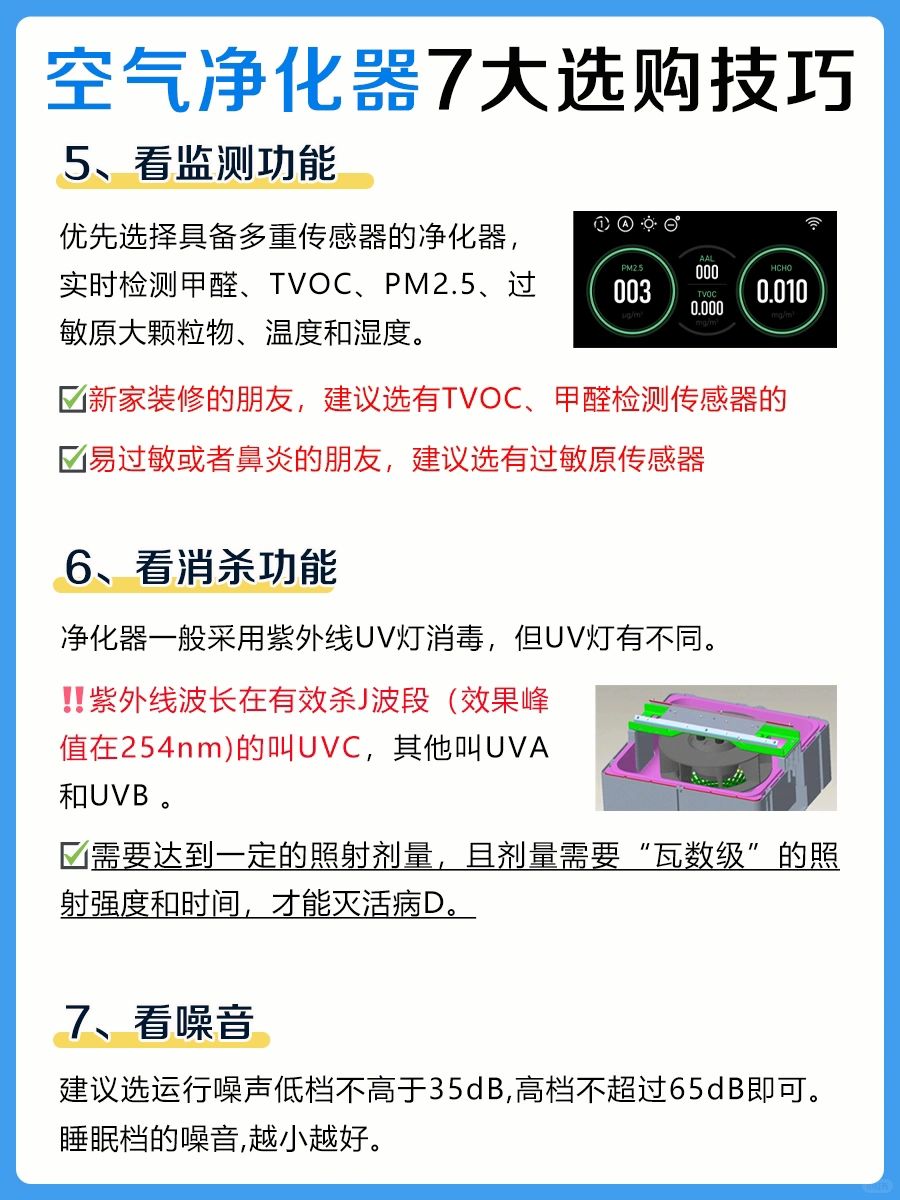 空气净化器7大选购技巧

5、看监测功能

优先选择具备多重传感器的净化器，实时检测甲醛、TVOC、PM2.5、过敏原大颗粒物、温度和湿度。

PM2.5
003
ug/m³
AAL
000
TVOC
0.000
mg/m³
HCHO
0.010
mg/m³

☑新家装修的朋友，建议选有TVOC、甲醛检测传感器的

☑易过敏或者鼻炎的朋友，建议选有过敏原传感器

6、看消杀功能

净化器一般采用紫外线UV灯消毒，但UV灯有不同。

‼紫外线波长在有效杀J波段（效果峰值在254nm)的叫UVC，其他叫UVA和UVB 。

☑需要达到一定的照射剂量，且剂量需要“瓦数级”的照射强度和时间，才能灭活病D。

7、看噪音

建议选运行噪声低档不高于35dB,高档不超过65dB即可。睡眠档的噪音,越小越好。