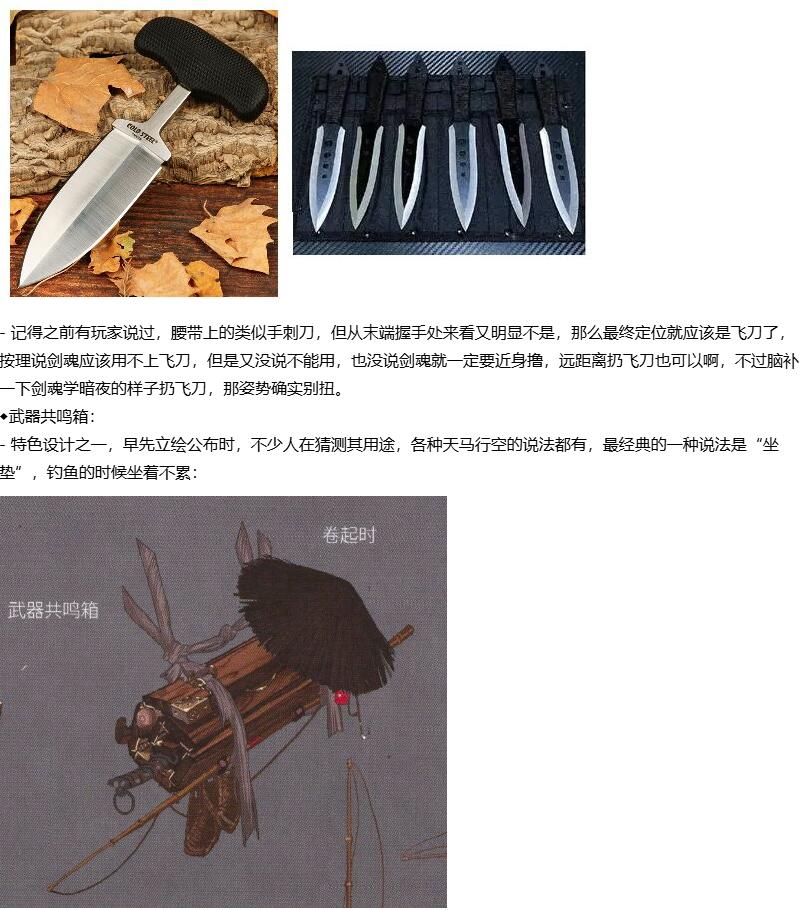 COLD STEEL

- 记得之前有玩家说过，腰带上的类似手刺刀，但从末端握手处来看又明显不是，那么最终定位就应该是飞刀了，按理说剑魂应该用不上飞刀，但是又没说不能用，也没说剑魂就一定要近身撸，远距离扔飞刀也可以啊，不过脑补一下剑魂学暗夜的样子扔飞刀，那姿势确实别扭。

◆武器共鸣箱：

- 特色设计之一，早先立绘公布时，不少人在猜测其用途，各种天马行空的说法都有，最经典的一种说法是“坐垫”，钓鱼的时候坐着不累：

卷起时

武器共鸣箱