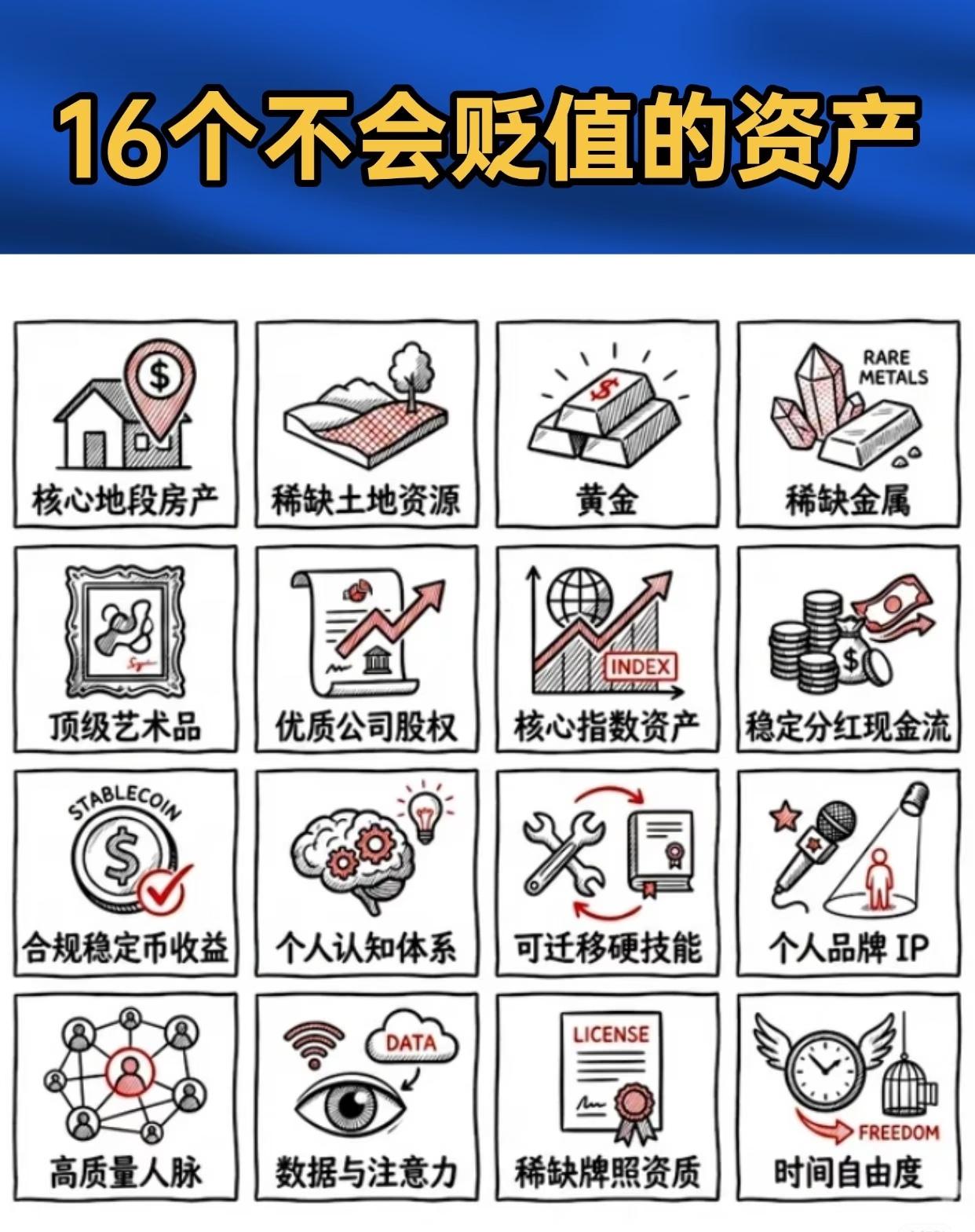 16个不会贬值的资产

$
核心地段房产

稀缺土地资源

$
黄金

RARE METALS
稀缺金属

顶级艺术品

优质公司股权

INDEX
核心指数资产

$
稳定分红现金流

STABLECOIN
$
合规稳定币收益

个人认知体系

可迁移硬技能

个人品牌 IP

高质量人脉

DATA
数据与注意力

LICENSE
稀缺牌照资质

FREEDOM
时间自由度