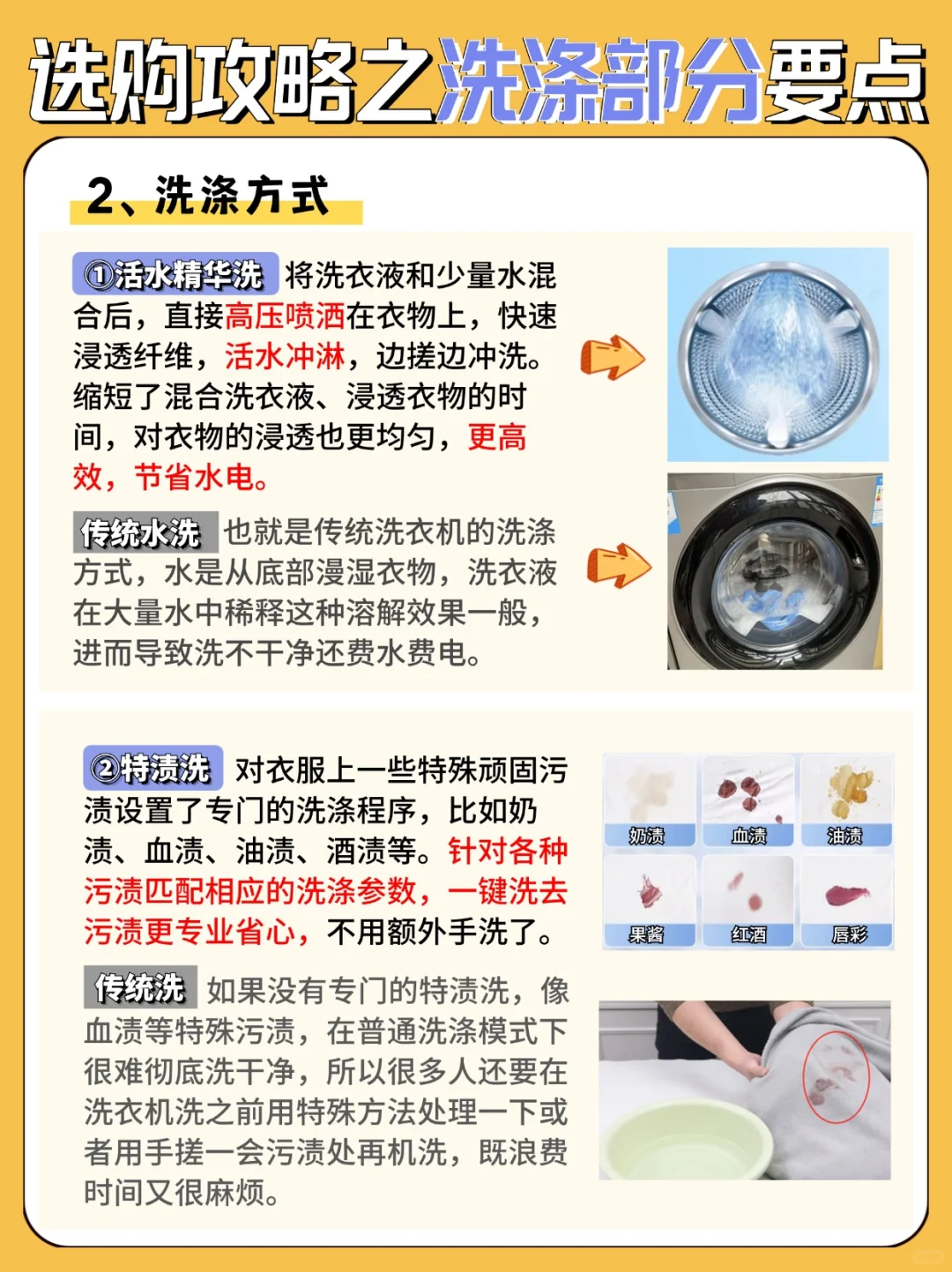 选购攻略之洗涤部分要点

2、洗涤方式

①活水精华洗 将洗衣液和少量水混合后，直接高压喷洒在衣物上，快速浸透纤维，活水冲淋，边搓边冲洗。缩短了混合洗衣液、浸透衣物的时间，对衣物的浸透也更均匀，更高效，节省水电。

传统水洗 也就是传统洗衣机的洗涤方式，水是从底部漫湿衣物，洗衣液在大量水中稀释这种溶解效果一般，进而导致洗不干净还费水费电。

②特渍洗 对衣服上一些特殊顽固污渍设置了专门的洗涤程序，比如奶渍、血渍、油渍、酒渍等。针对各种污渍匹配相应的洗涤参数，一键洗去污渍更专业省心，不用额外手洗了。

奶渍 血渍 油渍
果酱 红酒 唇彩

传统洗 如果没有专门的特渍洗，像血渍等特殊污渍，在普通洗涤模式下很难彻底洗干净，所以很多人还要在洗衣机洗之前用特殊方法处理一下或者用手搓一会污渍处再机洗，既浪费时间又很麻烦。