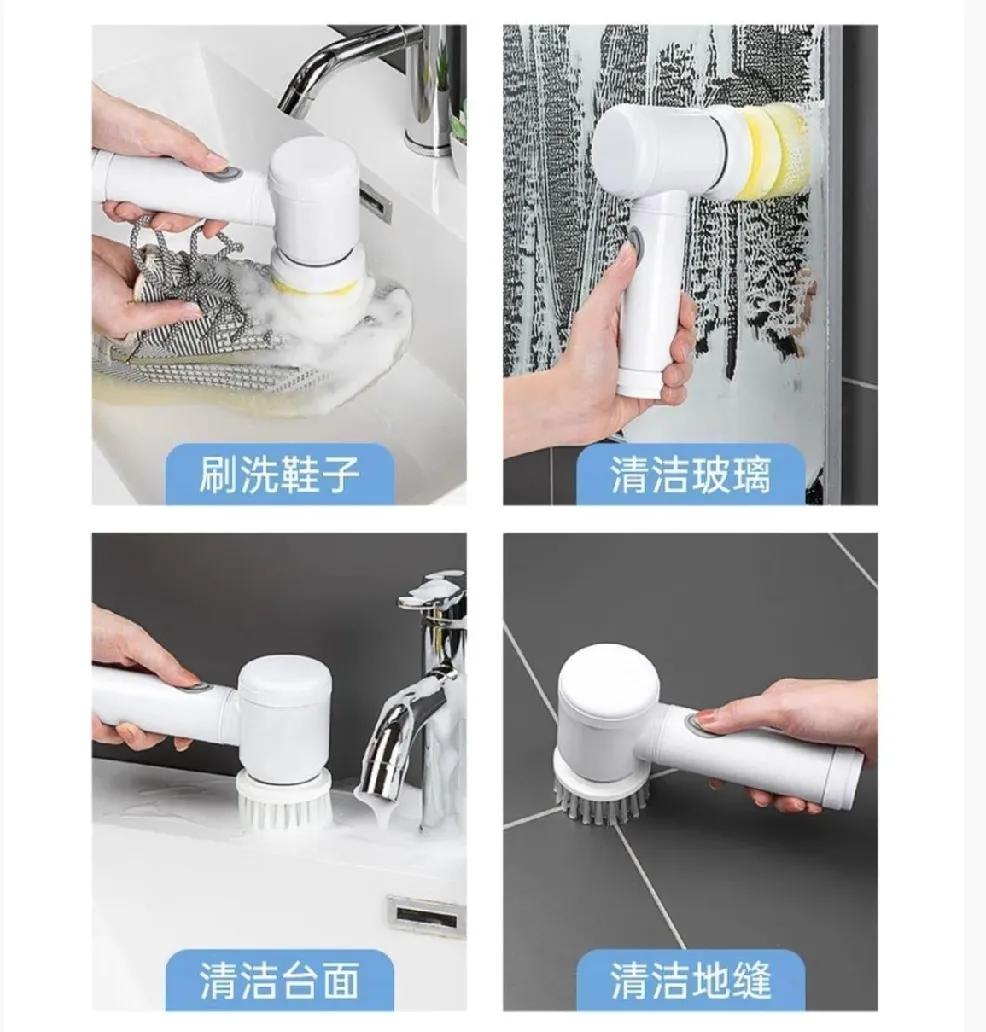 刷洗鞋子

清洁玻璃

清洁台面

清洁地缝