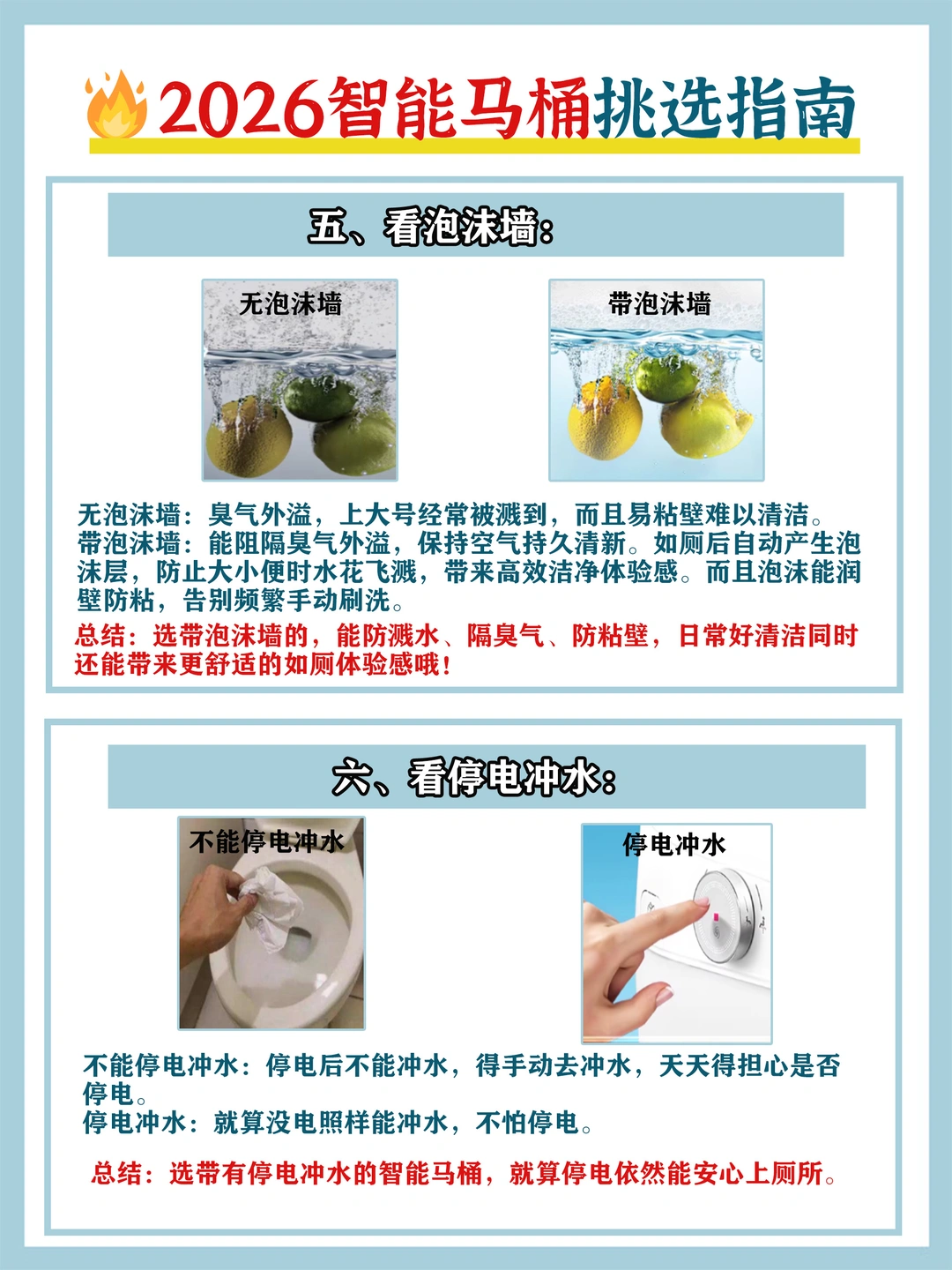 2026智能马桶挑选指南

五、看泡沫墙：

无泡沫墙

带泡沫墙

无泡沫墙：臭气外溢，上大号经常被溅到，而且易粘壁难以清洁。
带泡沫墙：能阻隔臭气外溢，保持空气持久清新。如厕后自动产生泡沫层，防止大小便时水花飞溅，带来高效洁净体验感。而且泡沫能润壁防粘，告别频繁手动刷洗。
总结：选带泡沫墙的，能防溅水、隔臭气、防粘壁，日常好清洁同时还能带来更舒适的如厕体验感哦！

六、看停电冲水：

不能停电冲水

停电冲水

不能停电冲水：停电后不能冲水，得手动去冲水，天天得担心是否停电。
停电冲水：就算没电照样能冲水，不怕停电。

总结：选带有停电冲水的智能马桶，就算停电依然能安心上厕所。