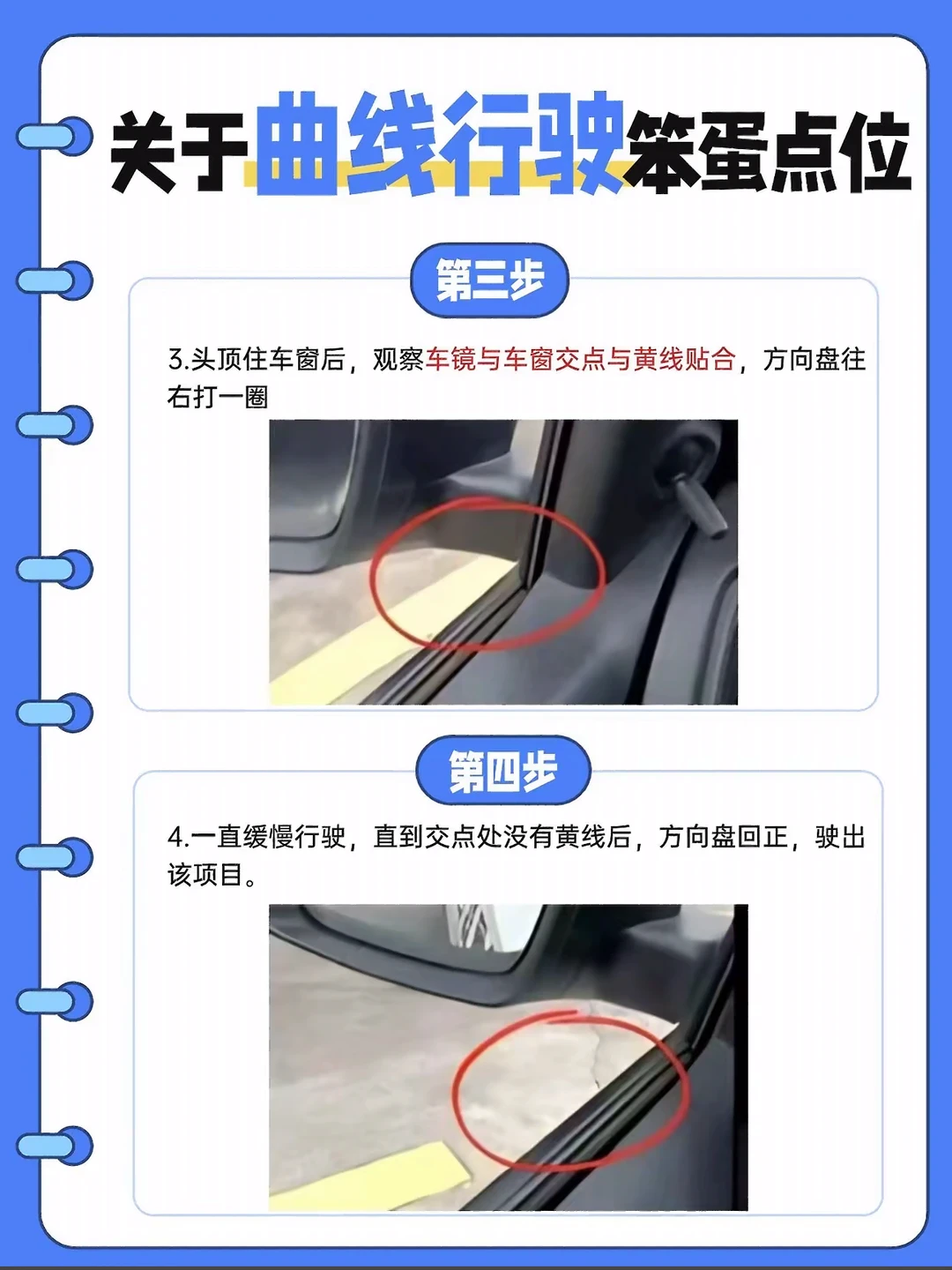 关于曲线行驶笨蛋点位

第三步

3.头顶住车窗后，观察车镜与车窗交点与黄线贴合，方向盘往右打一圈

第四步

4.一直缓慢行驶，直到交点处没有黄线后，方向盘回正，驶出该项目。