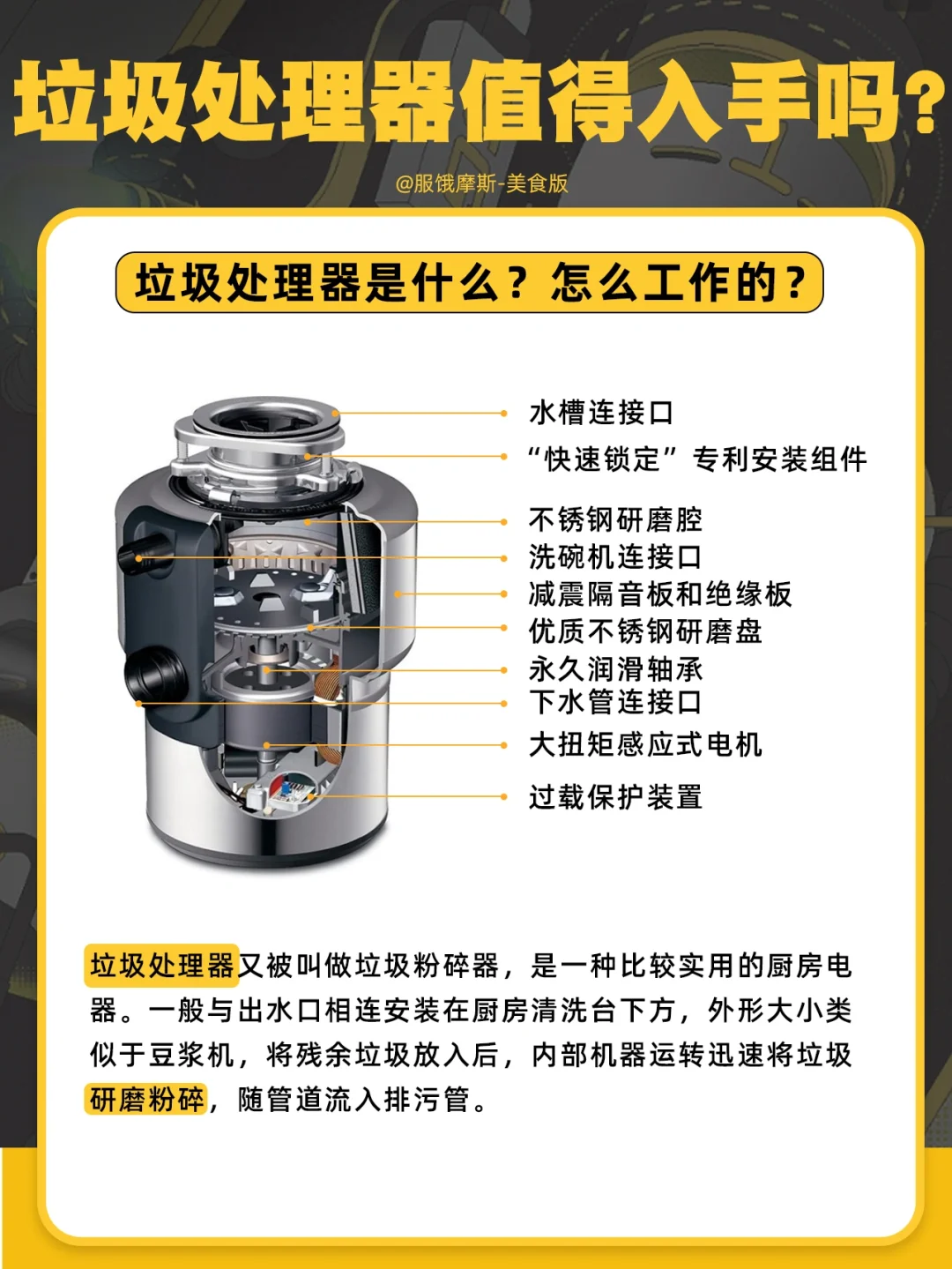 垃圾处理器值得入手吗?

@服饿摩斯-美食版

垃圾处理器是什么？怎么工作的？

水槽连接口
“快速锁定”专利安装组件
不锈钢研磨腔
洗碗机连接口
减震隔音板和绝缘板
优质不锈钢研磨盘
永久润滑轴承
下水管连接口
大扭矩感应式电机
过载保护装置

垃圾处理器又被叫做垃圾粉碎器，是一种比较实用的厨房电器。一般与出水口相连安装在厨房清洗台下方，外形大小类似于豆浆机，将残余垃圾放入后，内部机器运转迅速将垃圾研磨粉碎，随管道流入排污管。