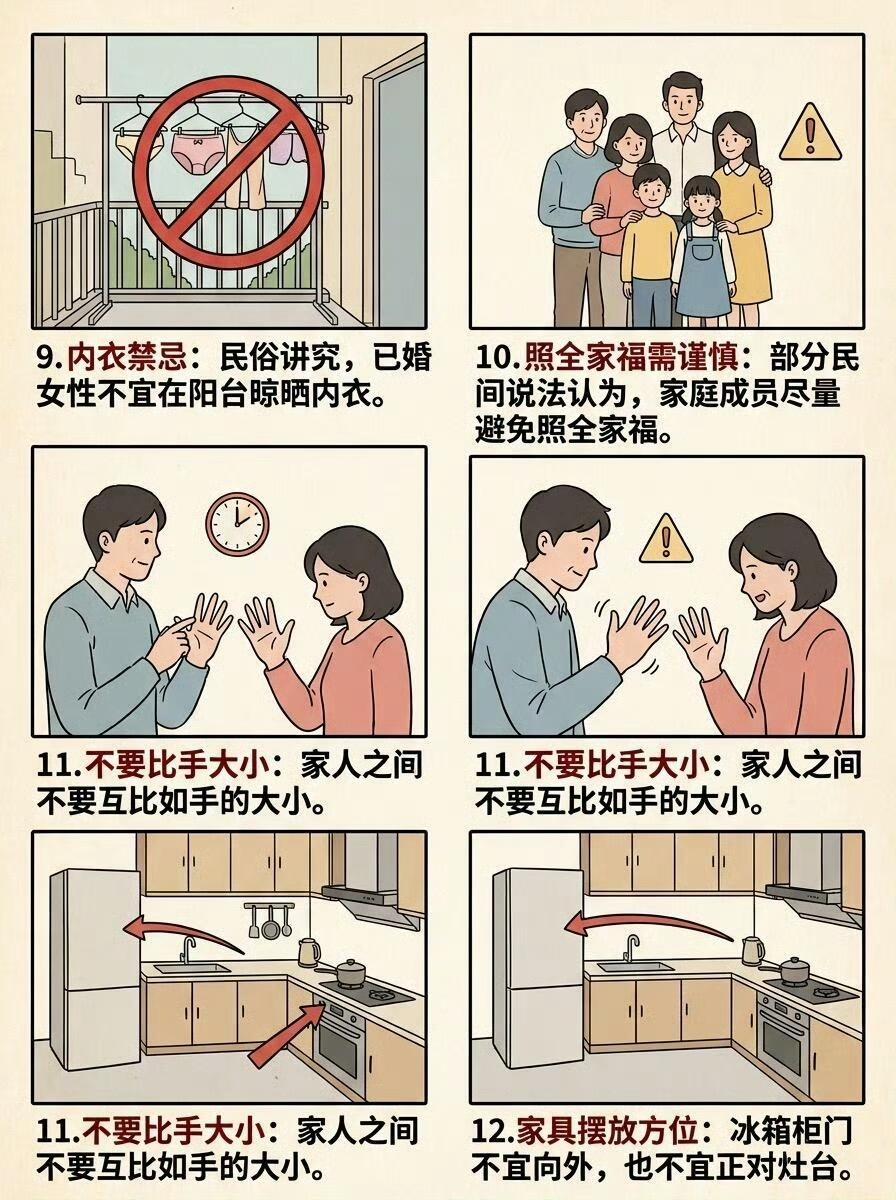 9.内衣禁忌：民俗讲究，已婚女性不宜在阳台晾晒内衣。

10.照全家福需谨慎：部分民间说法认为，家庭成员尽量避免照全家福。

11.不要比手大小：家人之间不要互比如手的大小。

11.不要比手大小：家人之间不要互比如手的大小。

11.不要比手大小：家人之间不要互比如手的大小。

12.家具摆放方位：冰箱柜门不宜向外，也不宜正对灶台。