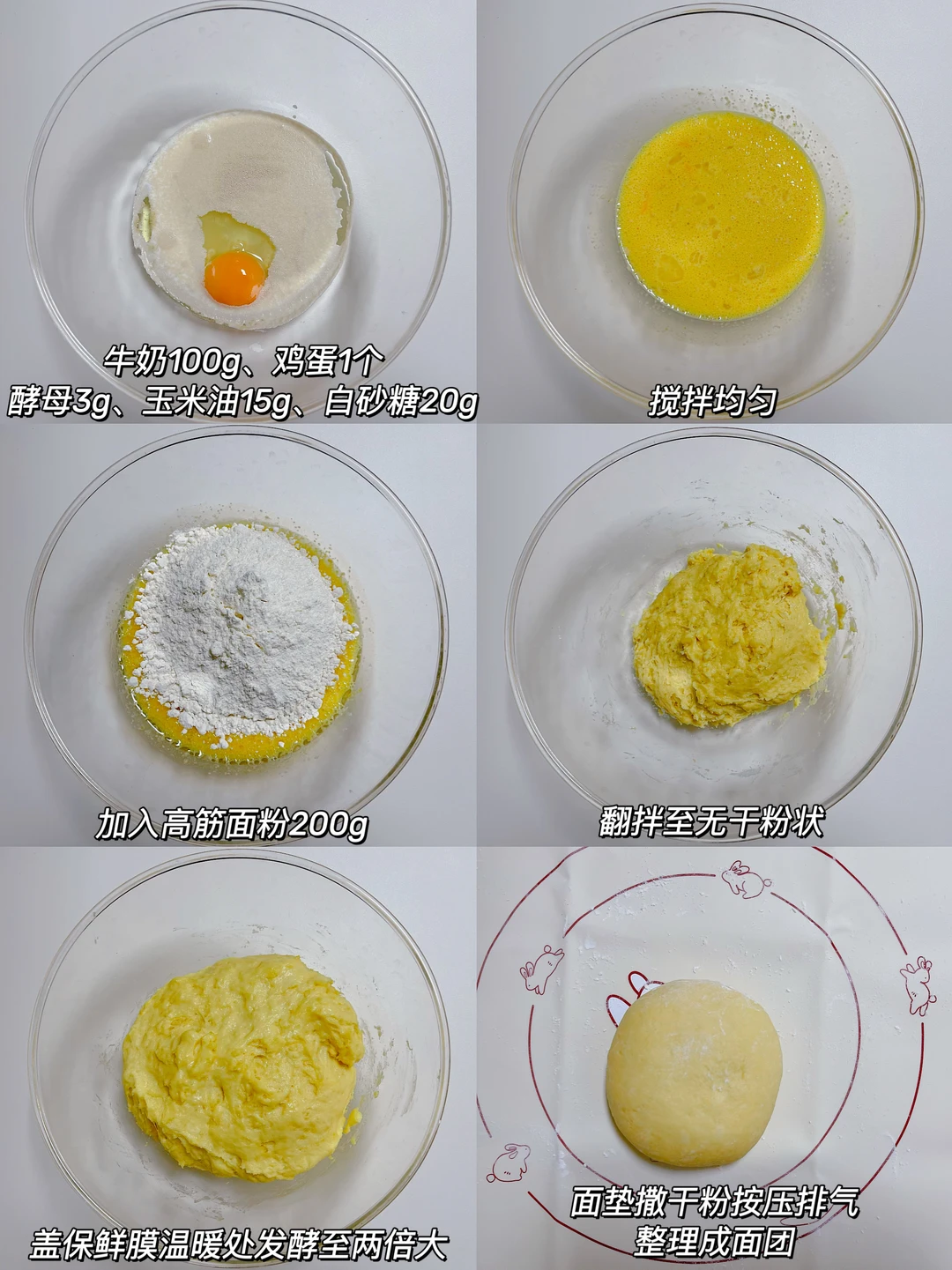 牛奶100g、鸡蛋1个
酵母3g、玉米油15g、白砂糖20g

搅拌均匀

加入高筋面粉200g

翻拌至无干粉状

盖保鲜膜温暖处发酵至两倍大

面垫撒干粉按压排气
整理成面团