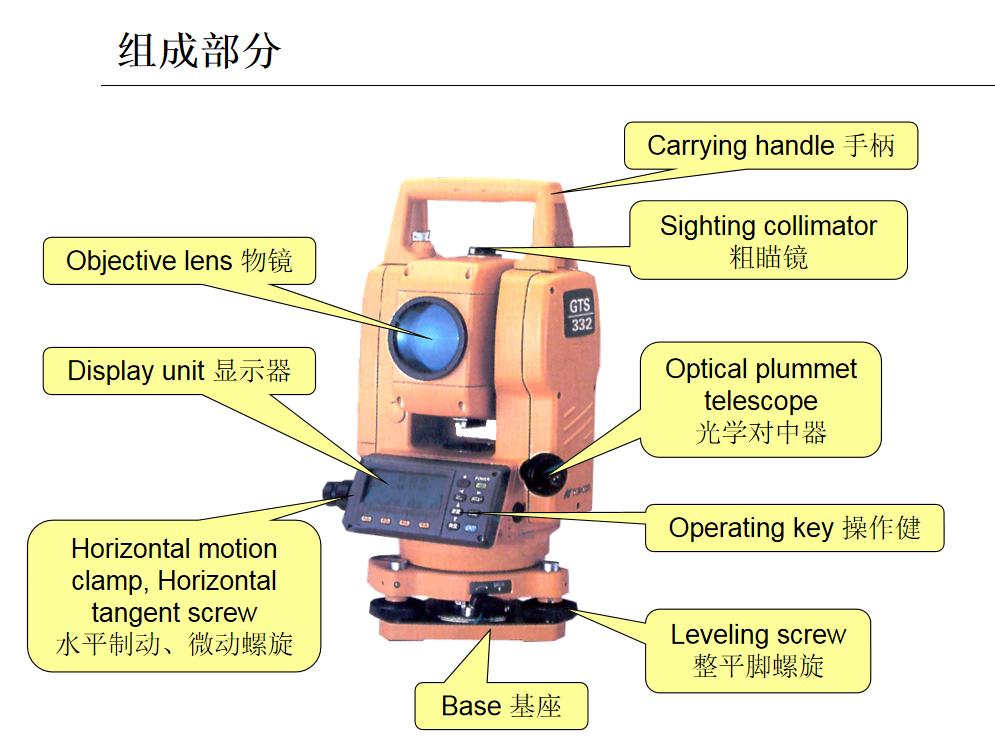 组成部分

Carrying handle 手柄

Sighting collimator 粗瞄镜

Objective lens 物镜

GTS 332

Display unit 显示器

Optical plummet telescope 光学对中器

Operating key 操作健

Horizontal motion clamp, Horizontal tangent screw 水平制动、微动螺旋

Leveling screw 整平脚螺旋

Base 基座