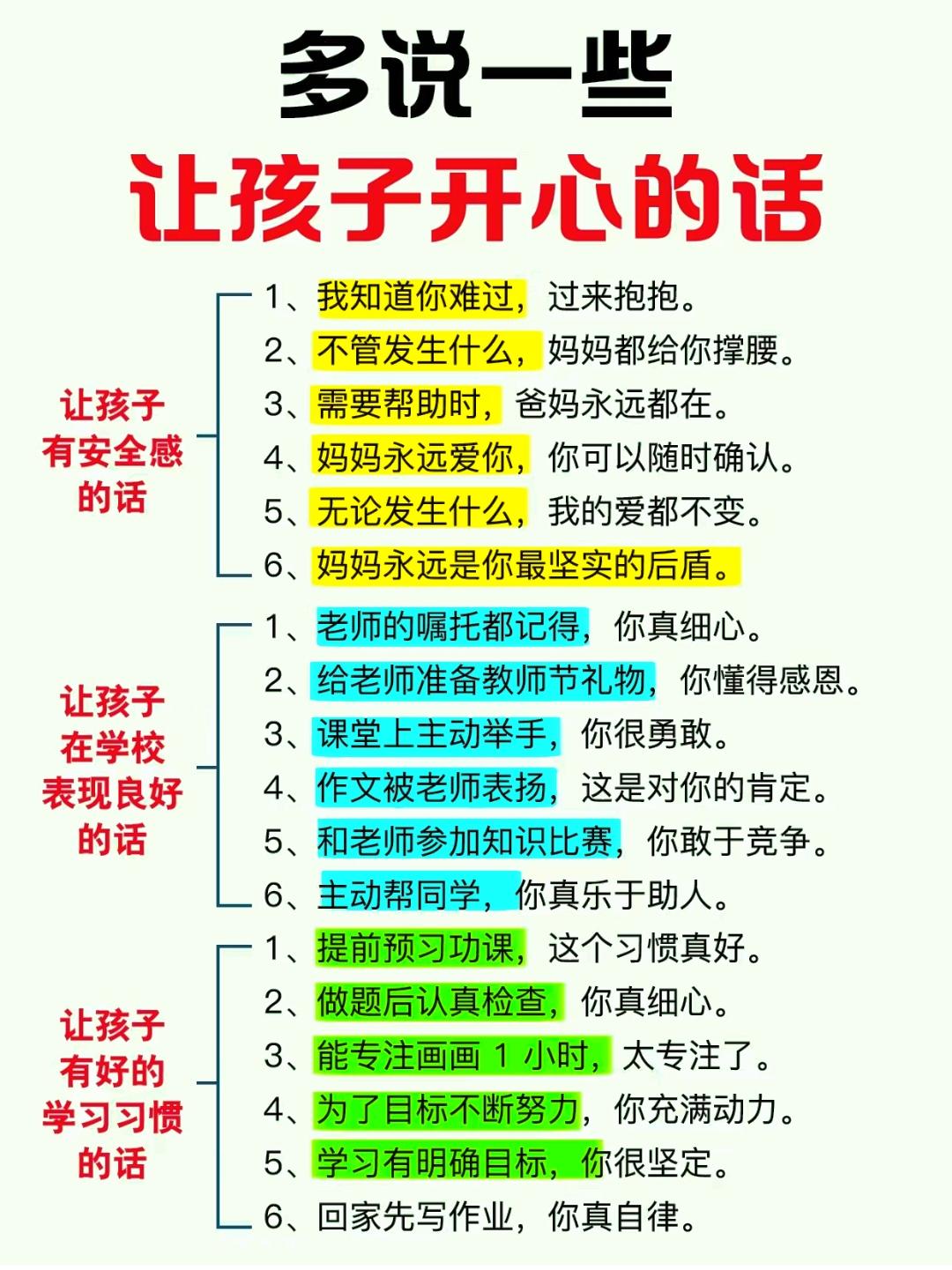 多说一些

让孩子开心的话

让孩子
有安全感
的话

1、我知道你难过，过来抱抱。
2、不管发生什么，妈妈都给你撑腰。
3、需要帮助时，爸妈永远都在。
4、妈妈永远爱你，你可以随时确认。
5、无论发生什么，我的爱都不变。
6、妈妈永远是你最坚实的后盾。

让孩子
在学校
表现良好
的话

1、老师的嘱托都记得，你真细心。
2、给老师准备教师节礼物，你懂得感恩。
3、课堂上主动举手，你很勇敢。
4、作文被老师表扬，这是对你的肯定。
5、和老师参加知识比赛，你敢于竞争。
6、主动帮同学，你真乐于助人。

让孩子
有好的
学习习惯
的话

1、提前预习功课，这个习惯真好。
2、做题后认真检查，你真细心。
3、能专注画画1小时，太专注了。
4、为了目标不断努力，你充满动力。
5、学习有明确目标，你很坚定。
6、回家先写作业，你真自律。