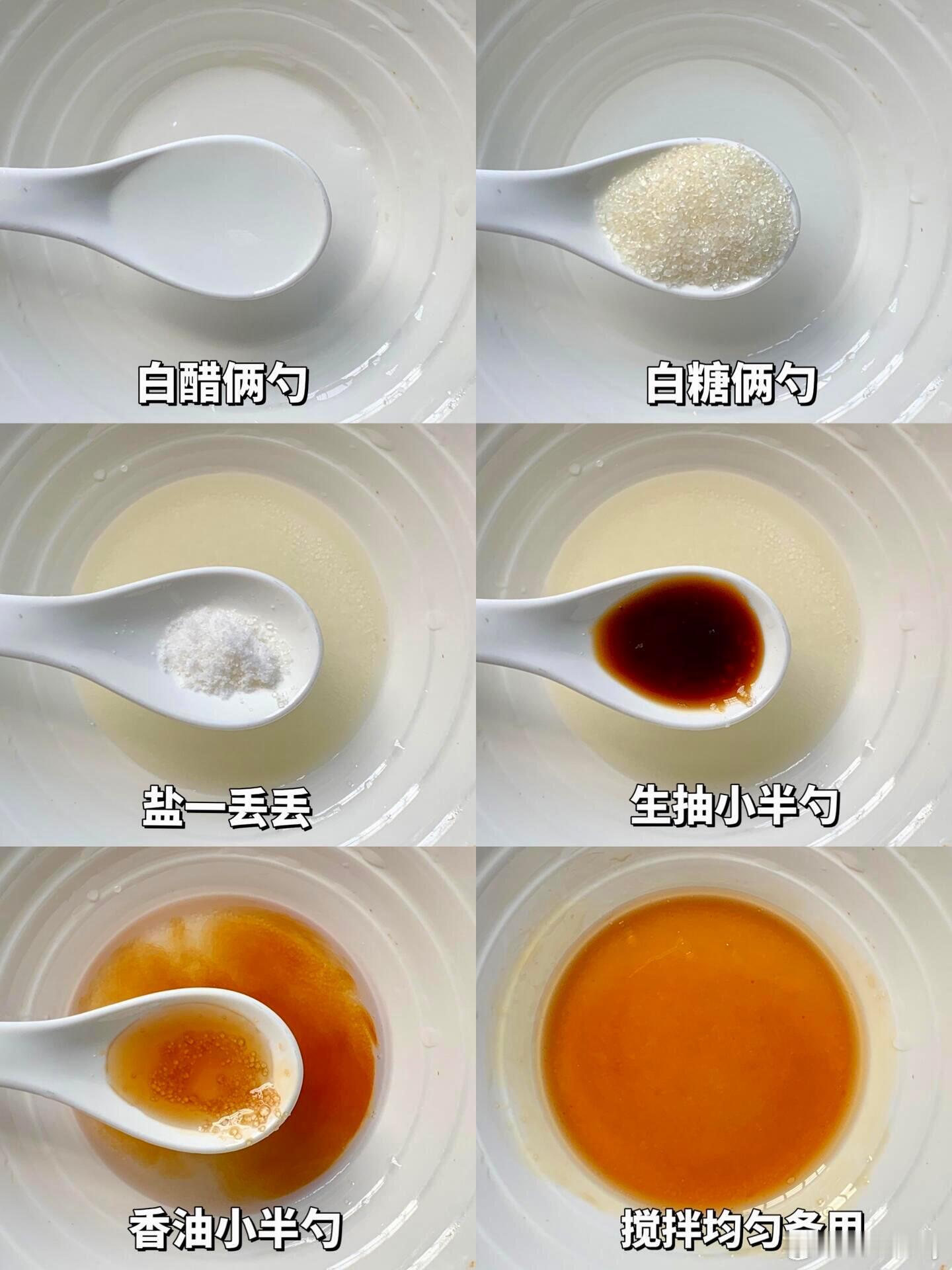 白醋俩勺

白糖俩勺

盐一丢丢

生抽小半勺

香油小半勺

搅拌均匀备用