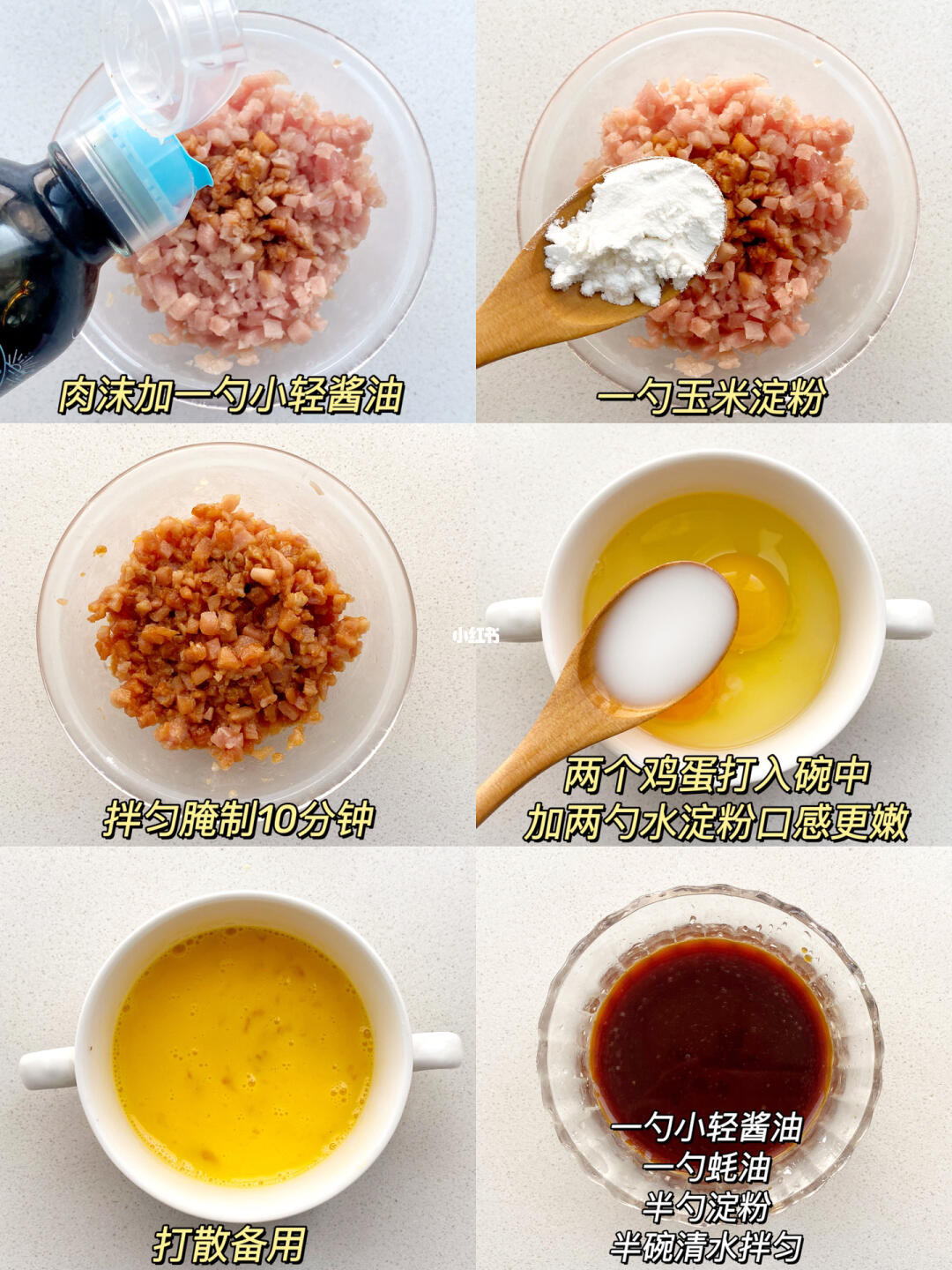 肉沫加一勺小轻酱油

一勺玉米淀粉

拌匀腌制10分钟

小红书

两个鸡蛋打入碗中
加两勺水淀粉口感更嫩

打散备用

一勺小轻酱油
一勺蚝油
半勺淀粉
半碗清水拌匀