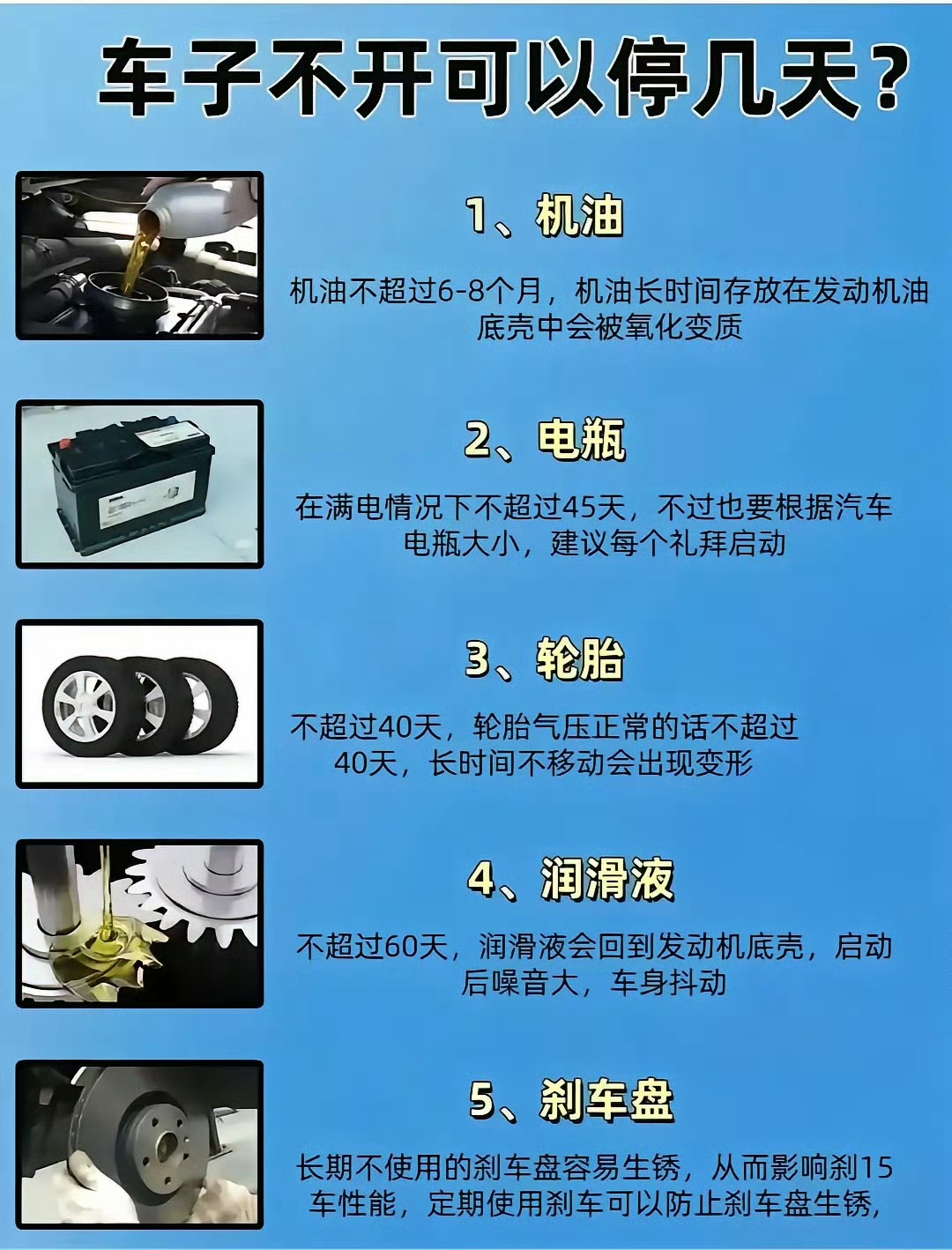 车子不开可以停几天？

1、机油

机油不超过6-8个月，机油长时间存放在发动机油底壳中会被氧化变质

2、电瓶

在满电情况下不超过45天，不过也要根据汽车电瓶大小，建议每个礼拜启动

3、轮胎

不超过40天，轮胎气压正常的话不超过40天，长时间不移动会出现变形

4、润滑液

不超过60天，润滑液会回到发动机底壳，启动后噪音大，车身抖动

5、刹车盘

长期不使用的刹车盘容易生锈，从而影响刹15车性能，定期使用刹车可以防止刹车盘生锈，