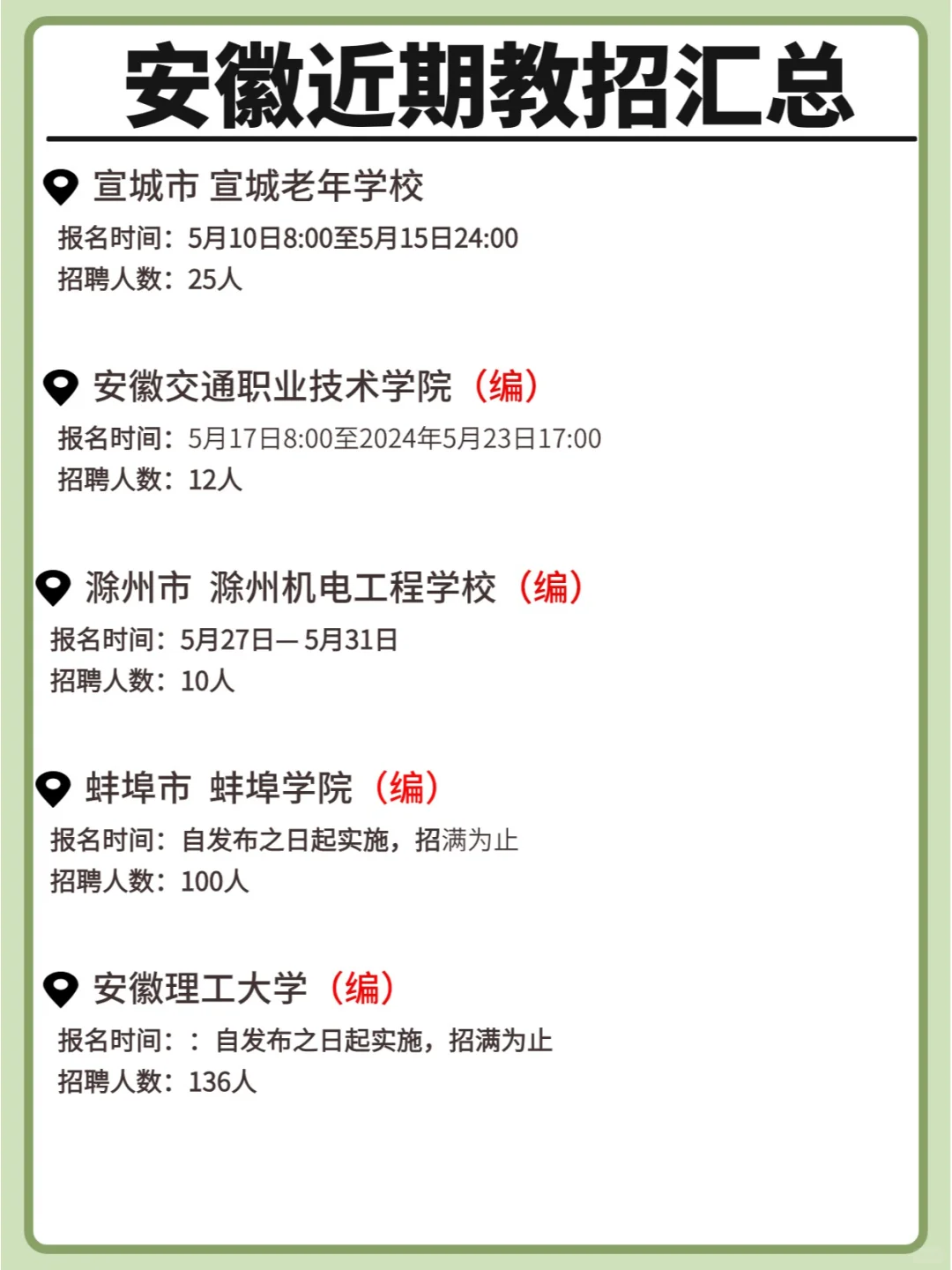 安徽近期教招汇总

宣城市 宣城老年学校

报名时间：5月10日8:00至5月15日24:00
招聘人数：25人

安徽交通职业技术学院（编）

报名时间：5月17日8:00至2024年5月23日17:00
招聘人数：12人

滁州市 滁州机电工程学校（编）

报名时间：5月27日—5月31日
招聘人数：10人

蚌埠市 蚌埠学院（编）

报名时间：自发布之日起实施，招满为止
招聘人数：100人

安徽理工大学（编）

报名时间：：自发布之日起实施，招满为止
招聘人数：136人