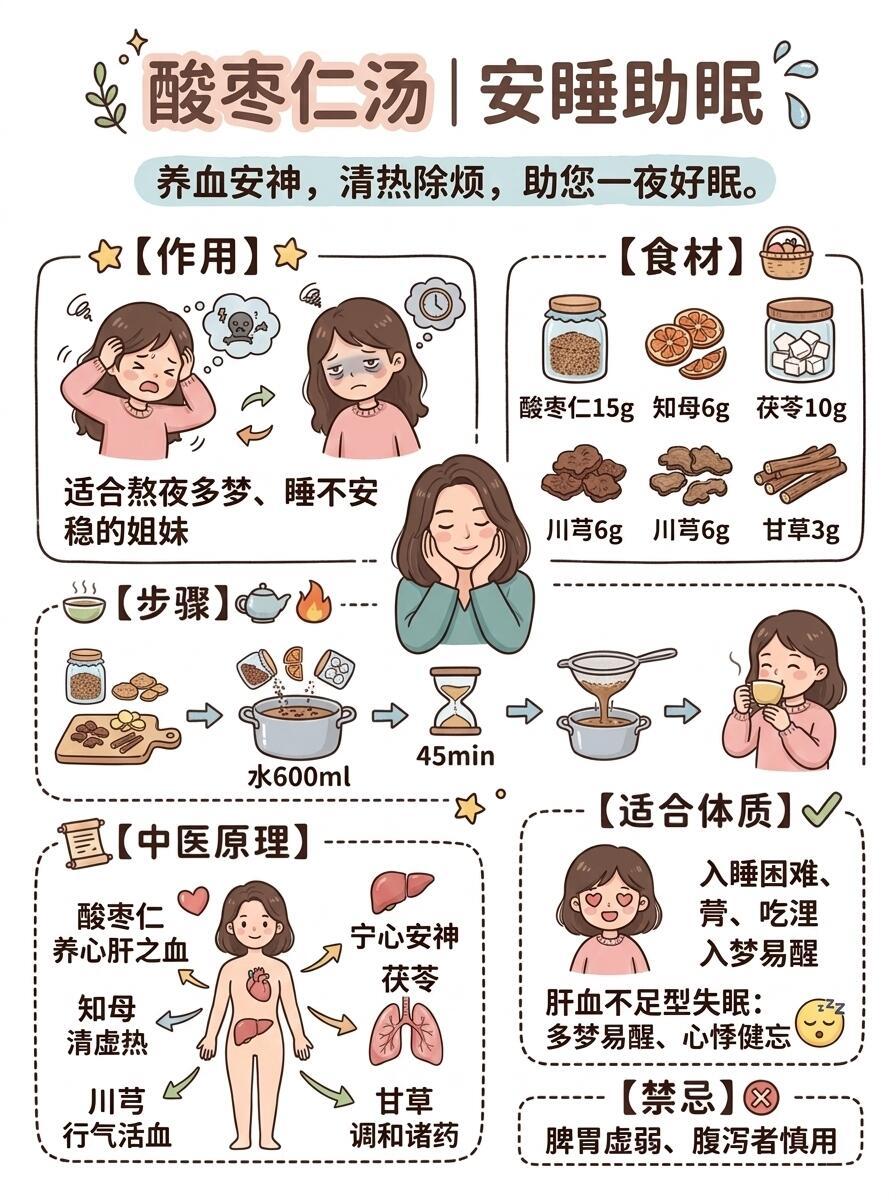 酸枣仁汤 | 安睡助眠

养血安神，清热除烦，助您一夜好眠。

【作用】

适合熬夜多梦、睡不安稳的姐妹

【食材】

酸枣仁15g 知母6g 茯苓10g

川芎6g 川芎6g 甘草3g

【步骤】

水600ml

45min

【中医原理】

酸枣仁
养心肝之血

知母
清虚热

川芎
行气活血

宁心安神
茯苓

甘草
调和诸药

【适合体质】

入睡困难、
菁、吃浬
入梦易醒

肝血不足型失眠：
多梦易醒、心悸健忘

【禁忌】

脾胃虚弱、腹泻者慎用