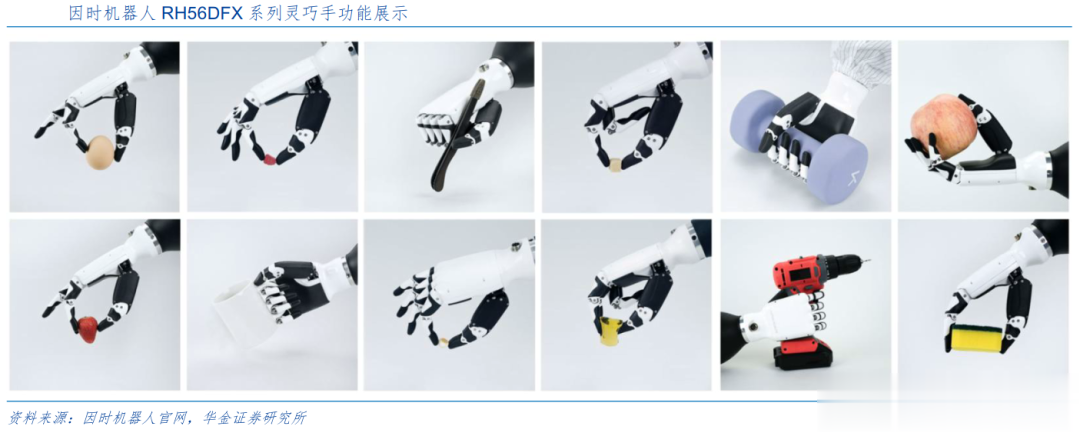 因时机器人 RH56DFX 系列灵巧手功能展示

资料来源：因时机器人官网，华金证券研究所