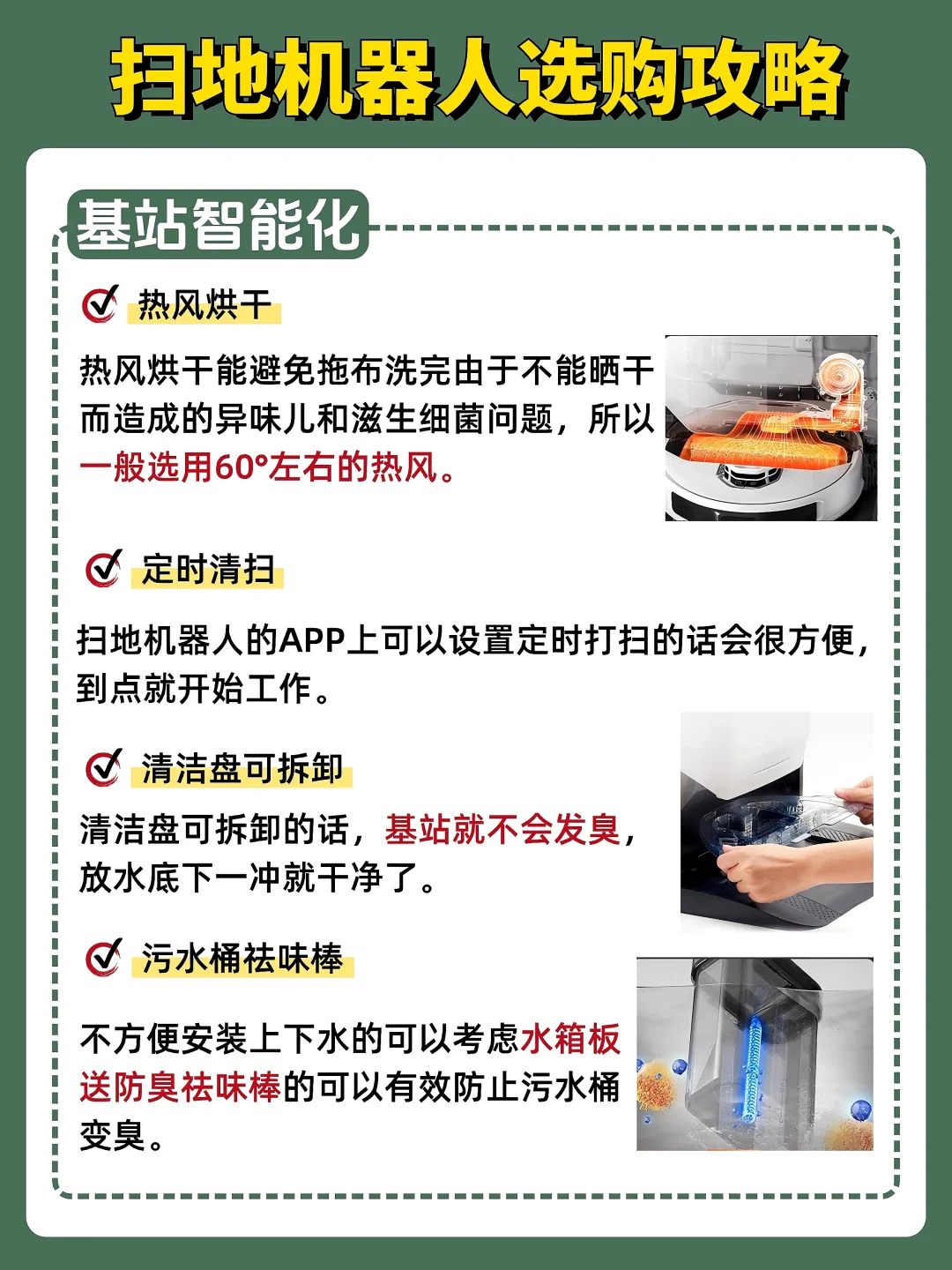 扫地机器人选购攻略

基站智能化

热风烘干

热风烘干能避免拖布洗完由于不能晒干而造成的异味儿和滋生细菌问题，所以一般选用60°左右的热风。

定时清扫

扫地机器人的APP上可以设置定时打扫的话会很方便，到点就开始工作。

清洁盘可拆卸

清洁盘可拆卸的话，基站就不会发臭，放水底下一冲就干净了。

污水桶祛味棒

不方便安装上下水的可以考虑水箱板送防臭祛味棒的可以有效防止污水桶变臭。