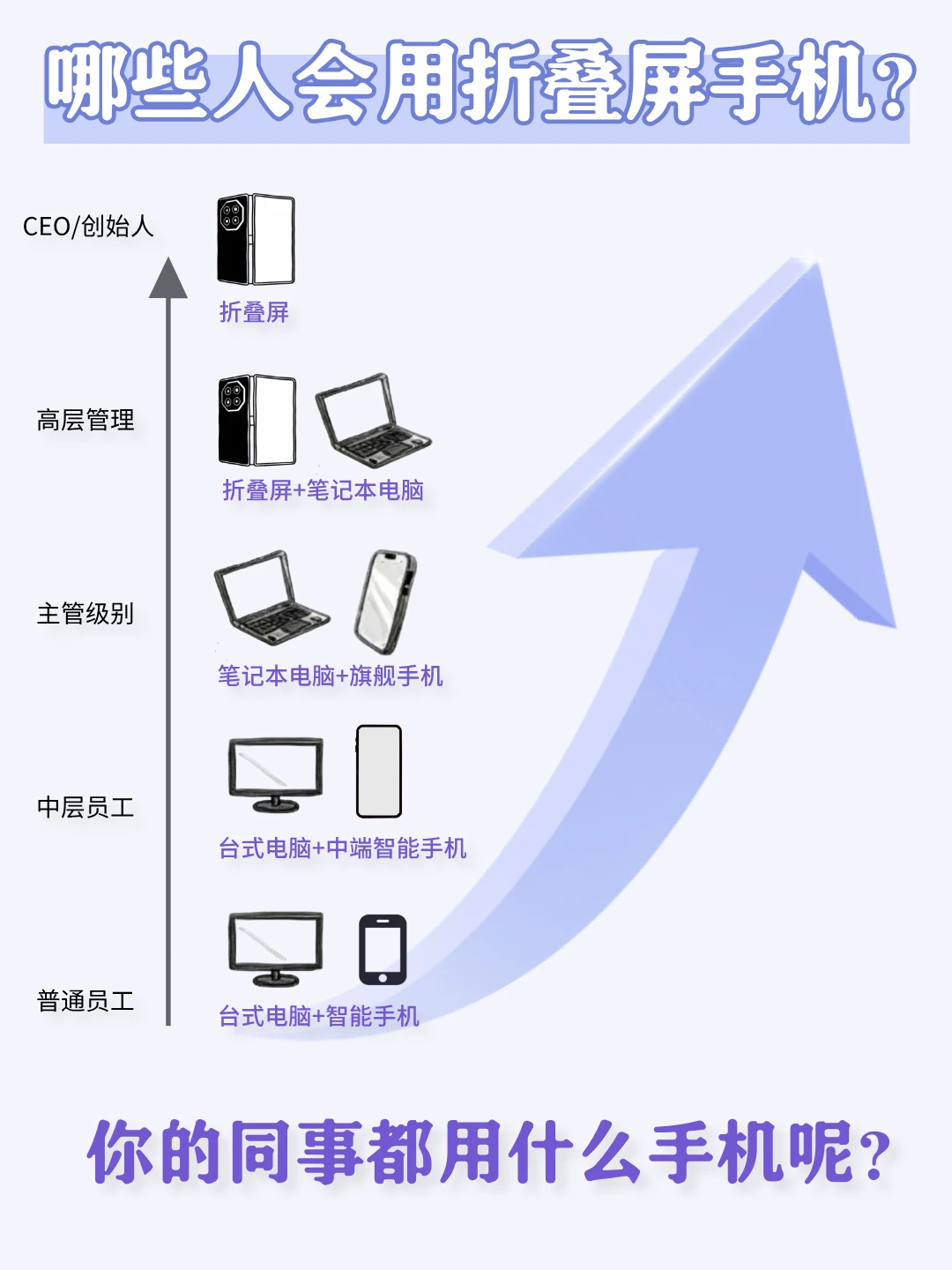 哪些人会用折叠屏手机?

CEO/创始人
折叠屏

高层管理
折叠屏+笔记本电脑

主管级别
笔记本电脑+旗舰手机

中层员工
台式电脑+中端智能手机

普通员工
台式电脑+智能手机

你的同事都用什么手机呢?