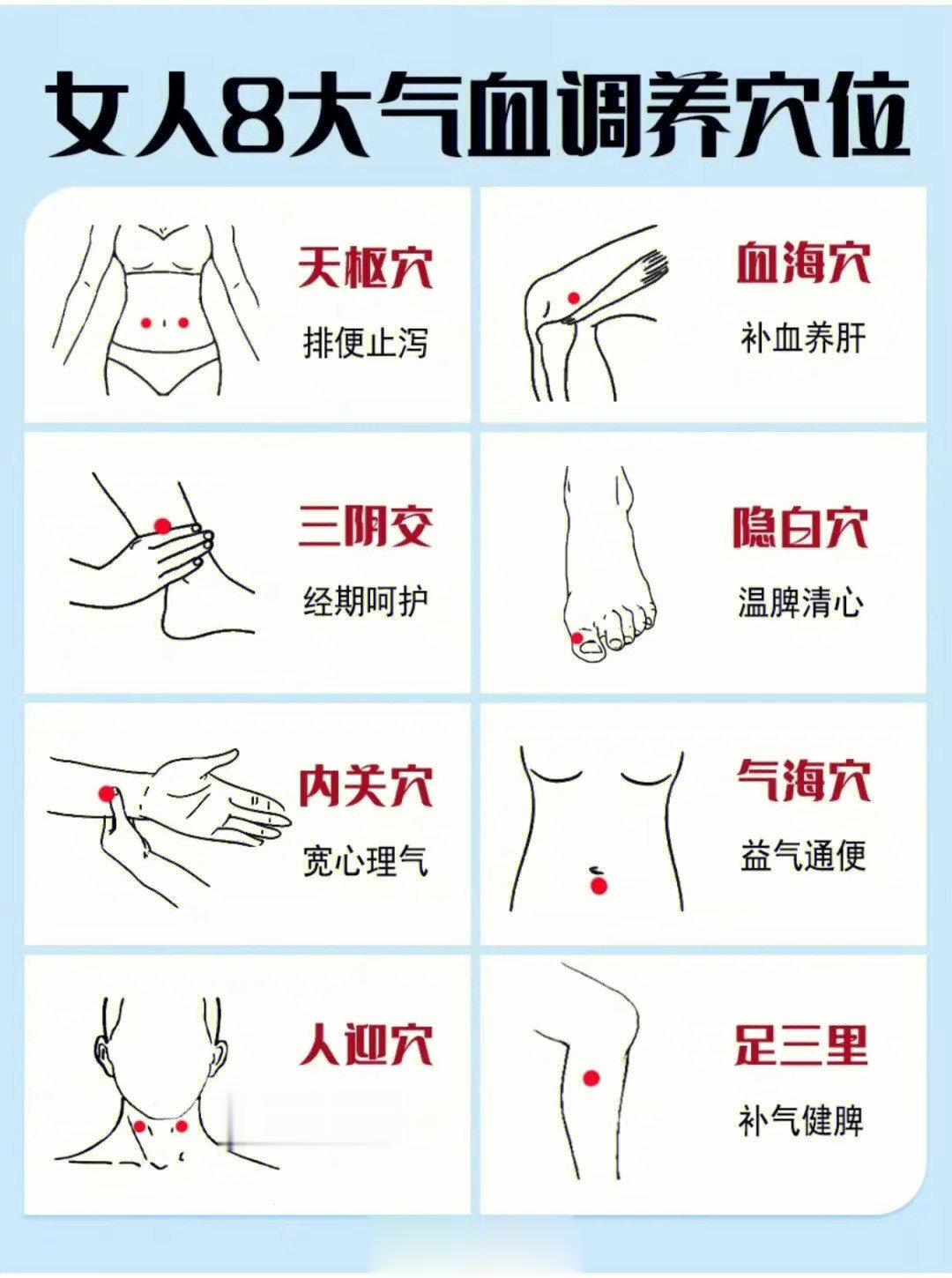 女人8大气血调养穴位

天枢穴
排便止泻

血海穴
补血养肝

三阴交
经期呵护

隐白穴
温脾清心

内关穴
宽心理气

气海穴
益气通便

人迎穴

足三里
补气健脾