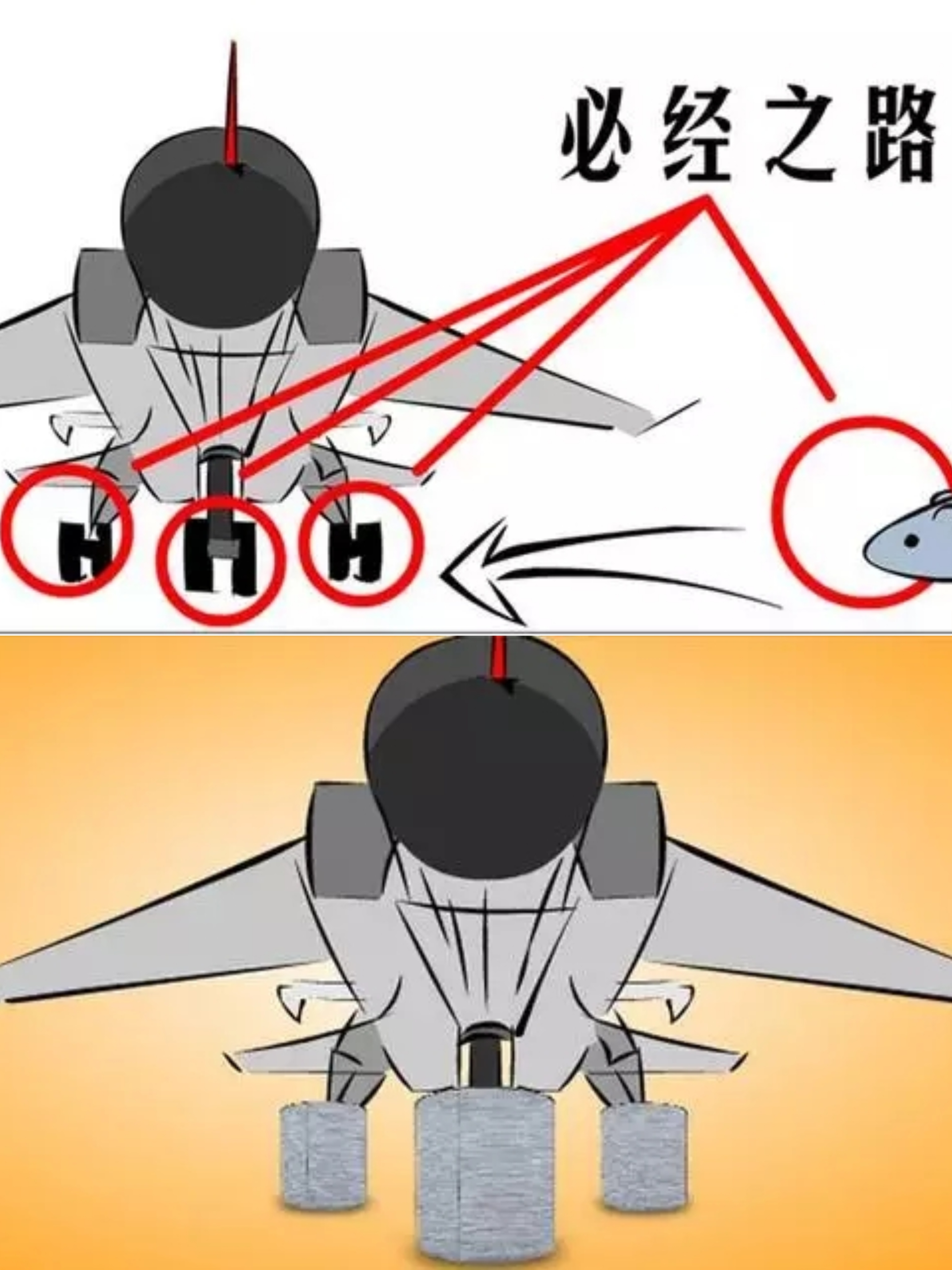 必经之路