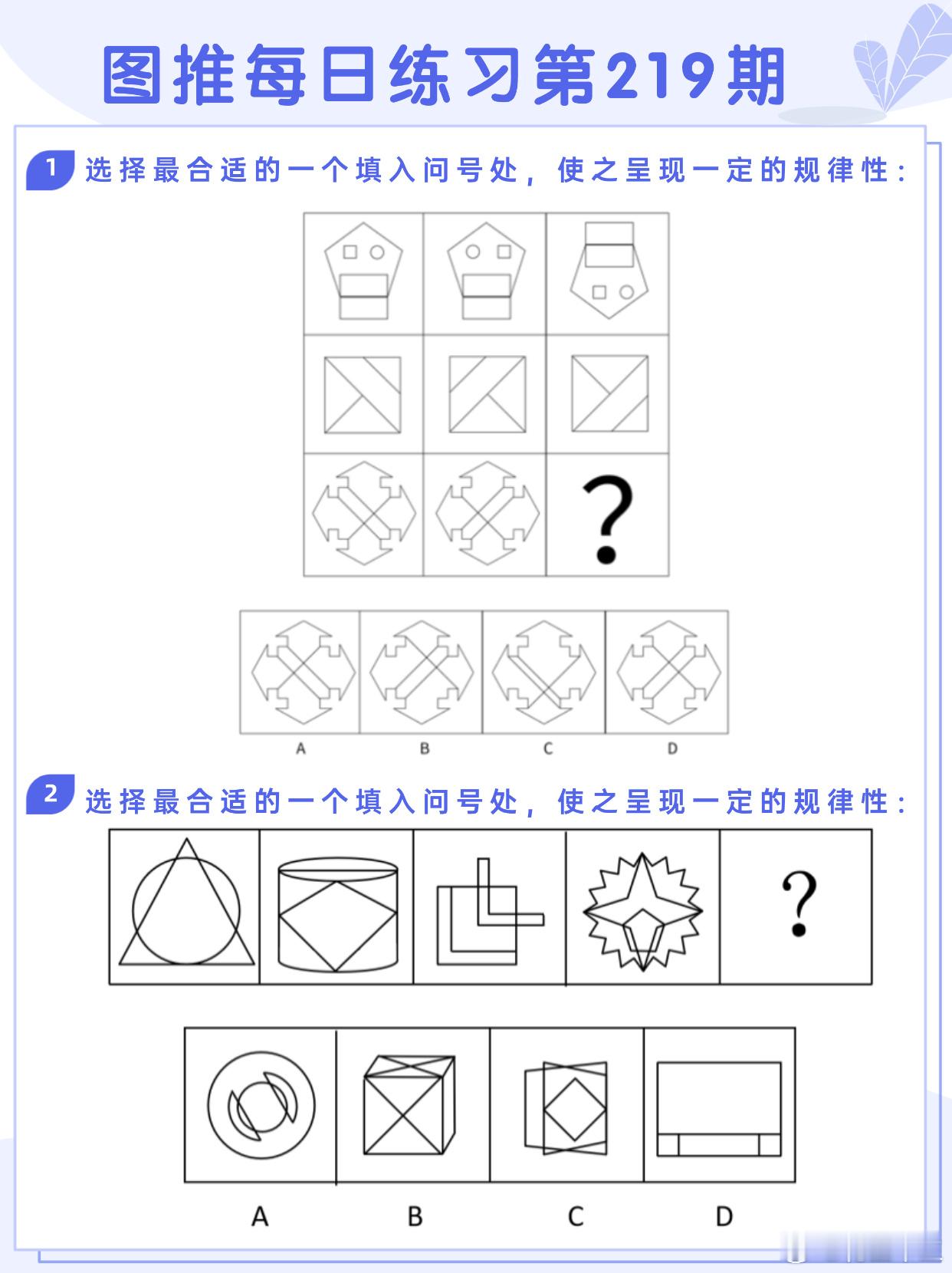 图推每日练习第219期

1 选择最合适的一个填入问号处，使之呈现一定的规律性：

?

A B C D

2 选择最合适的一个填入问号处，使之呈现一定的规律性：

?

A B C D