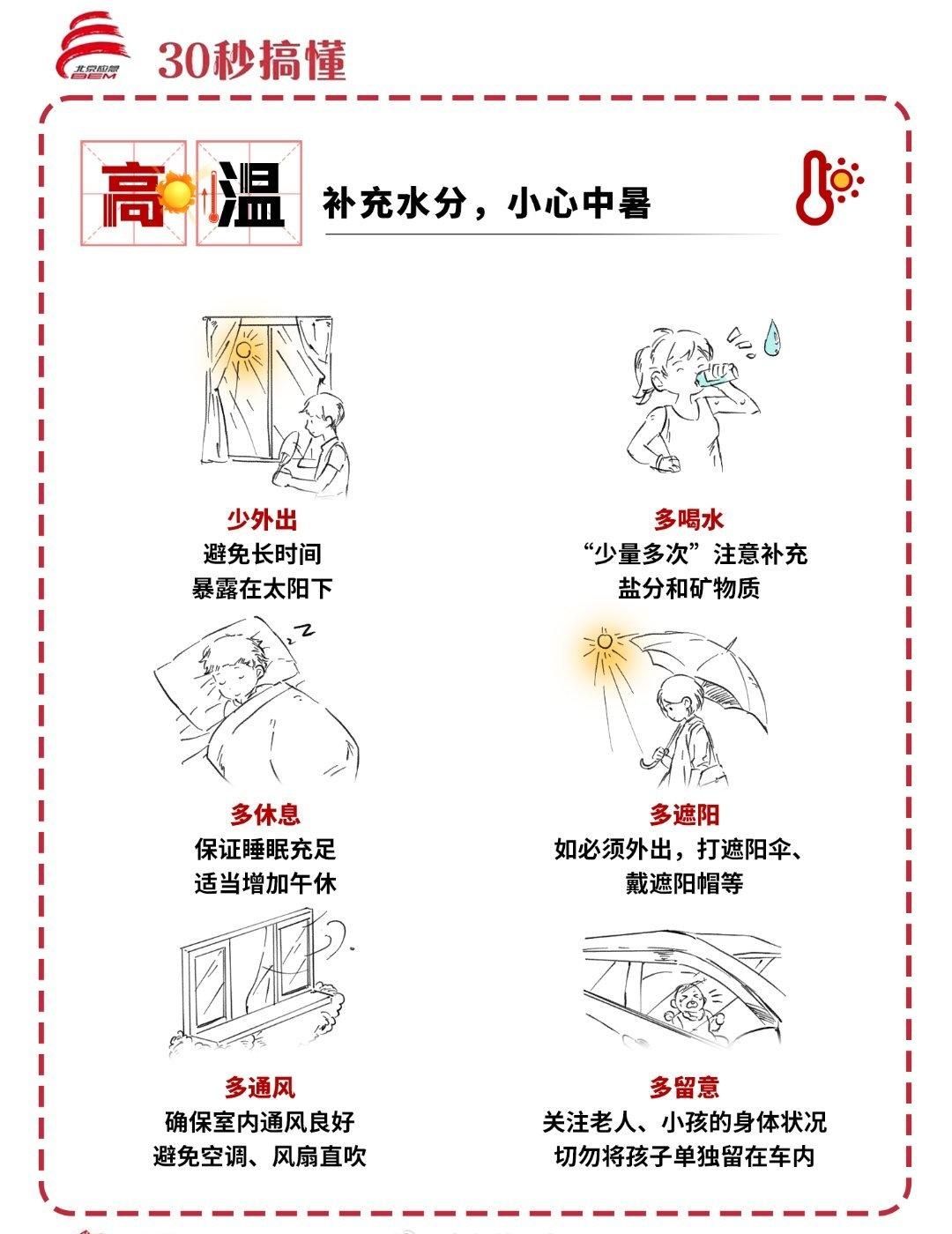 北京应急
BEM
30秒搞懂

高温
补充水分，小心中暑

少外出
避免长时间
暴露在太阳下

多喝水
“少量多次”注意补充
盐分和矿物质

多休息
保证睡眠充足
适当增加午休

多遮阳
如必须外出，打遮阳伞、
戴遮阳帽等

多通风
确保室内通风良好
避免空调、风扇直吹

多留意
关注老人、小孩的身体状况
切勿将孩子单独留在车内