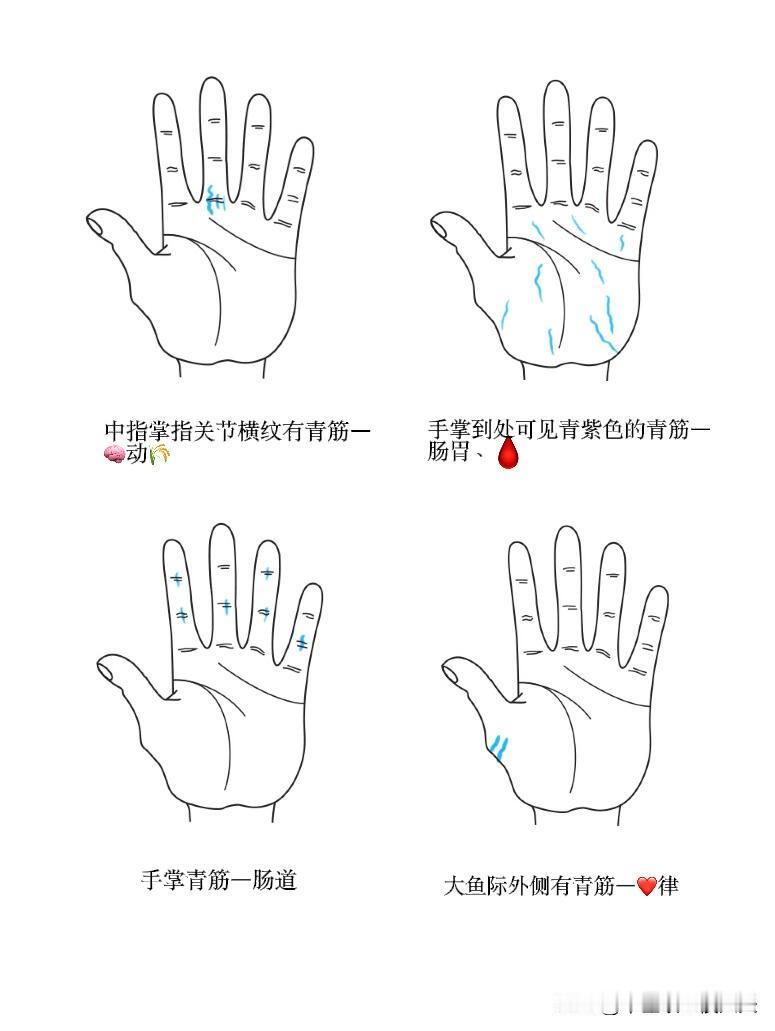 中指掌指关节横纹有青筋一🧠动🌾

手掌到处可见青紫色的青筋一肠胃、🩸

手掌青筋一肠道

大鱼际外侧有青筋一❤️律