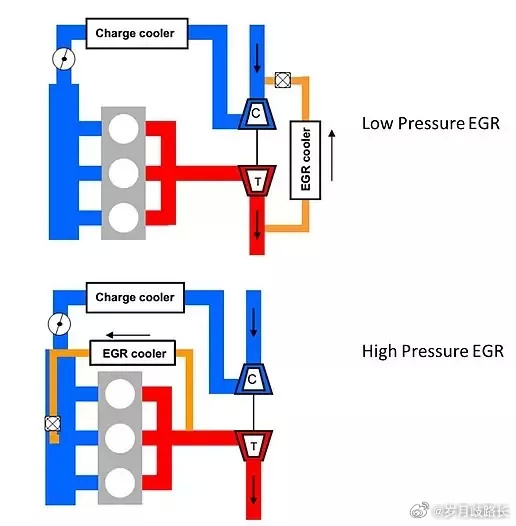 Charge cooler

C

EGR cooler

T

Low Pressure EGR

Charge cooler

EGR cooler

C

T

High Pressure EGR

@岁月歧路长